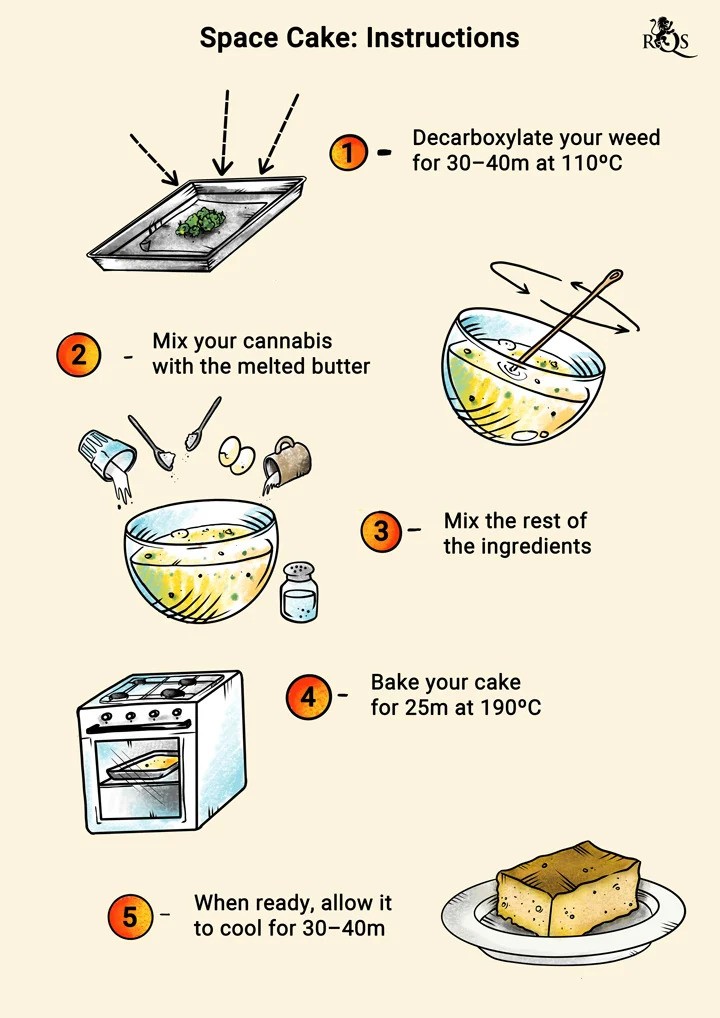 Space Cake: Instructions

RQS

1 - Decarboxylate your weed for 30–40m at 110ºC

2 - Mix your cannabis with the melted butter

3 - Mix the rest of the ingredients

4 - Bake your cake for 25m at 190ºC

5 - When ready, allow it to cool for 30–40m