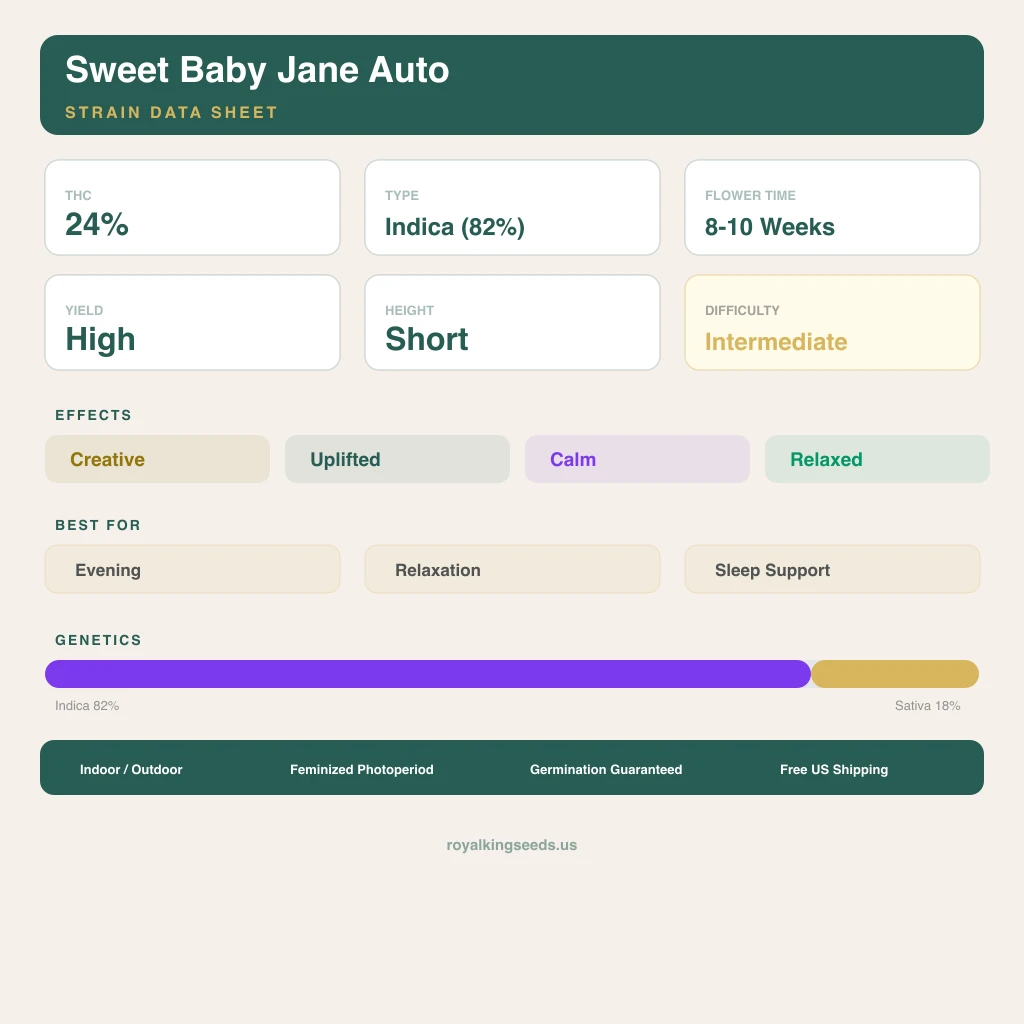 Sweet Baby Jane Auto
STRAIN DATA SHEET

THC
24%

TYPE
Indica (82%)

FLOWER TIME
8-10 Weeks

YIELD
High

HEIGHT
Short

DIFFICULTY
Intermediate

EFFECTS
Creative
Uplifted
Calm
Relaxed

BEST FOR
Evening
Relaxation
Sleep Support

GENETICS
Indica 82%
Sativa 18%

Indoor / Outdoor
Feminized Photoperiod
Germination Guaranteed
Free US Shipping

royalkingseeds.us