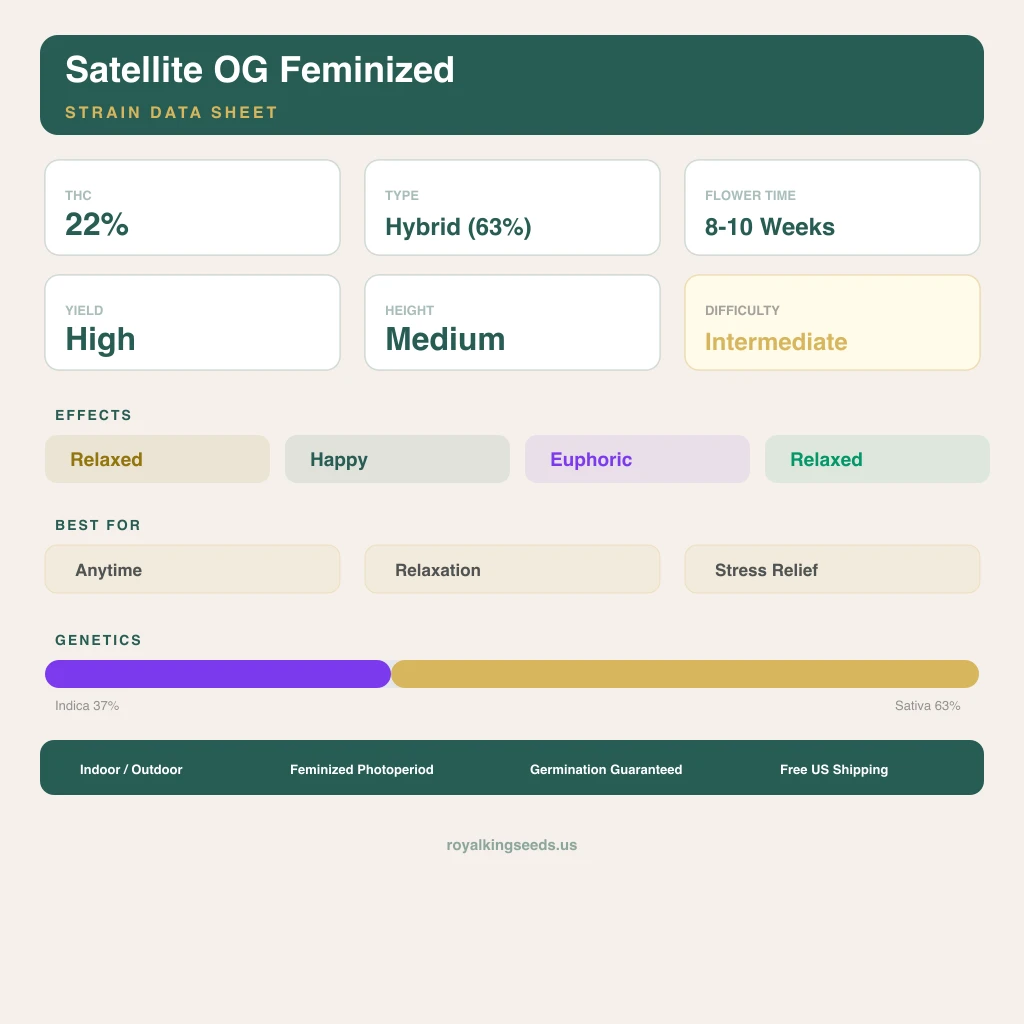 Satellite OG Feminized

STRAIN DATA SHEET

THC
22%

TYPE
Hybrid (63%)

FLOWER TIME
8-10 Weeks

YIELD
High

HEIGHT
Medium

DIFFICULTY
Intermediate

EFFECTS

Relaxed

Happy

Euphoric

Relaxed

BEST FOR

Anytime

Relaxation

Stress Relief

GENETICS

Indica 37%

Sativa 63%

Indoor / Outdoor

Feminized Photoperiod

Germination Guaranteed

Free US Shipping

royalkingseeds.us