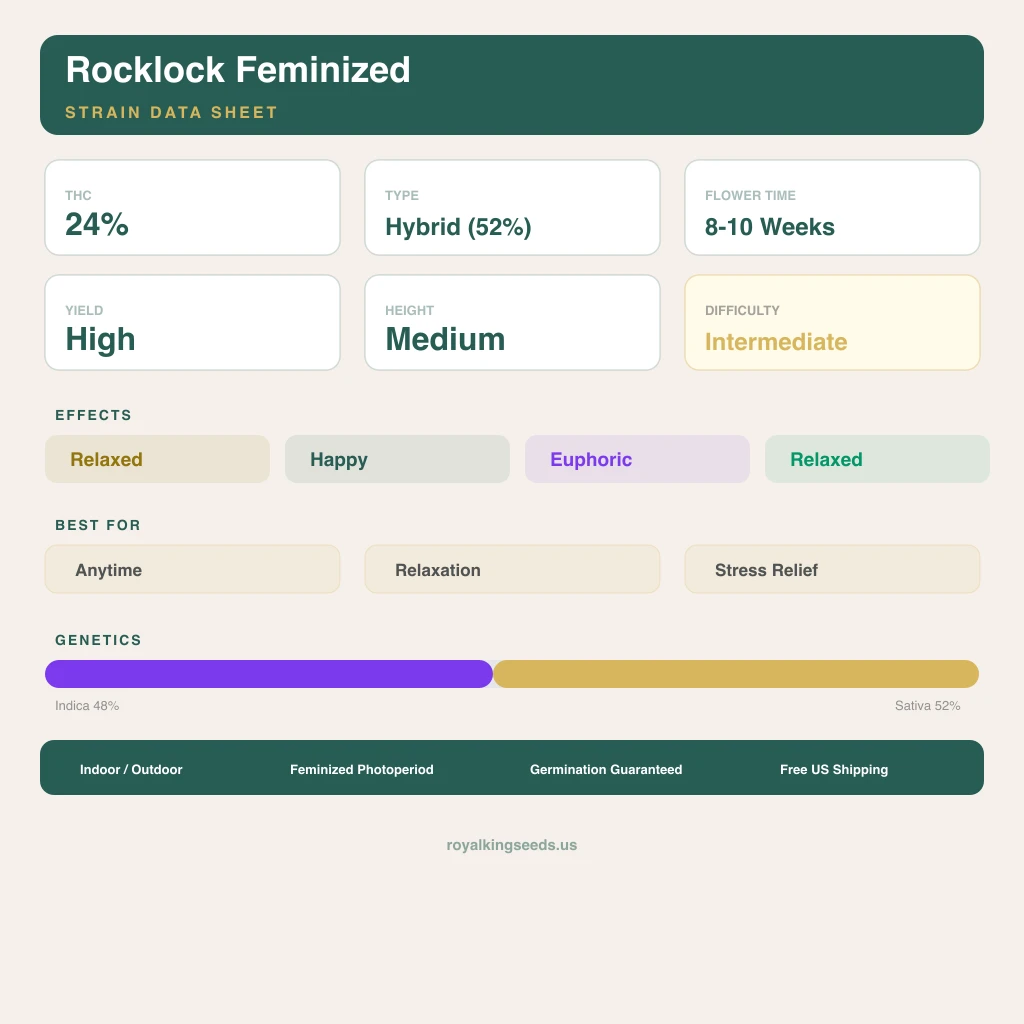 Rocklock Feminized
STRAIN DATA SHEET

THC
24%

TYPE
Hybrid (52%)

FLOWER TIME
8-10 Weeks

YIELD
High

HEIGHT
Medium

DIFFICULTY
Intermediate

EFFECTS

Relaxed

Happy

Euphoric

Relaxed

BEST FOR

Anytime

Relaxation

Stress Relief

GENETICS

Indica 48%

Sativa 52%

Indoor / Outdoor

Feminized Photoperiod

Germination Guaranteed

Free US Shipping

royalkingseeds.us