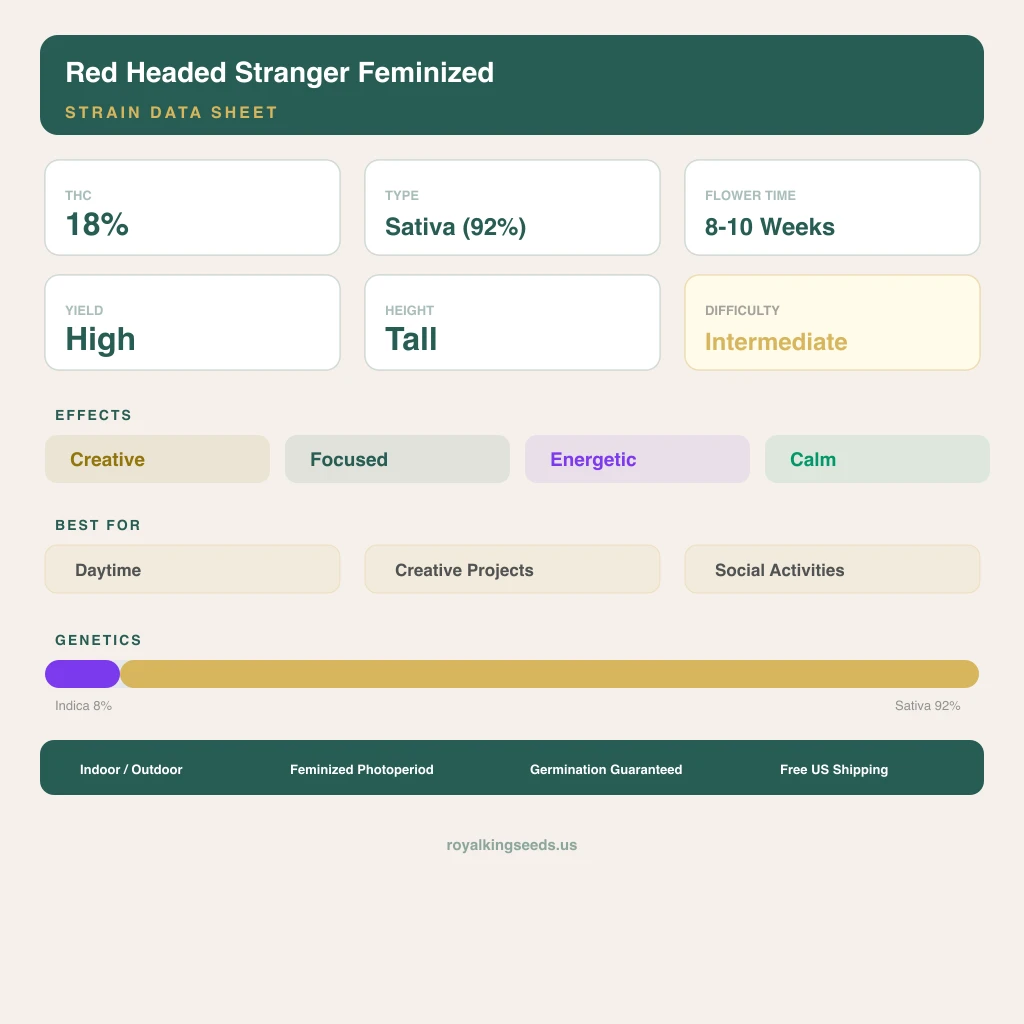 Red Headed Stranger Feminized
STRAIN DATA SHEET

THC
18%

TYPE
Sativa (92%)

FLOWER TIME
8-10 Weeks

YIELD
High

HEIGHT
Tall

DIFFICULTY
Intermediate

EFFECTS

Creative

Focused

Energetic

Calm

BEST FOR

Daytime

Creative Projects

Social Activities

GENETICS

Indica 8%

Sativa 92%

Indoor / Outdoor

Feminized Photoperiod

Germination Guaranteed

Free US Shipping

royalkingseeds.us