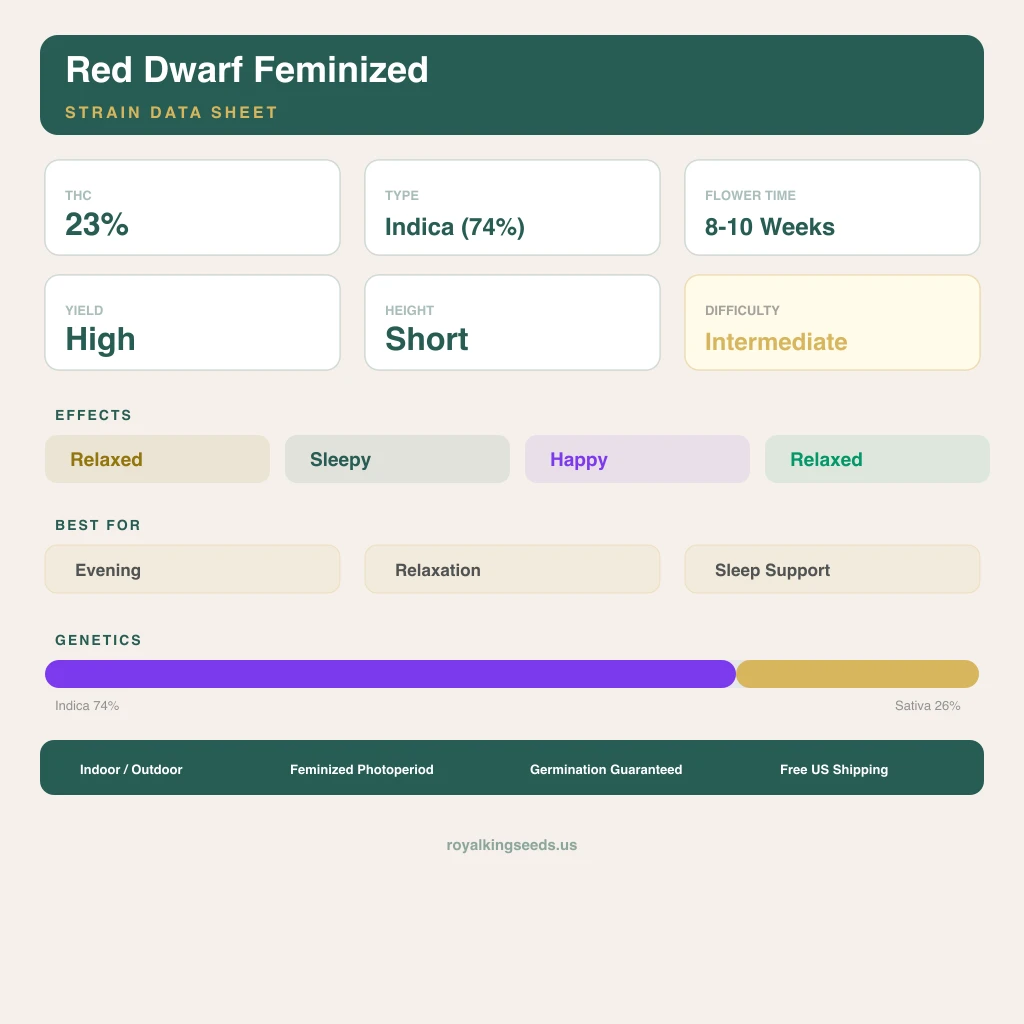 Red Dwarf Feminized

STRAIN DATA SHEET

THC
23%

TYPE
Indica (74%)

FLOWER TIME
8-10 Weeks

YIELD
High

HEIGHT
Short

DIFFICULTY
Intermediate

EFFECTS

Relaxed

Sleepy

Happy

Relaxed

BEST FOR

Evening

Relaxation

Sleep Support

GENETICS

Indica 74%

Sativa 26%

Indoor / Outdoor

Feminized Photoperiod

Germination Guaranteed

Free US Shipping

royalkingseeds.us