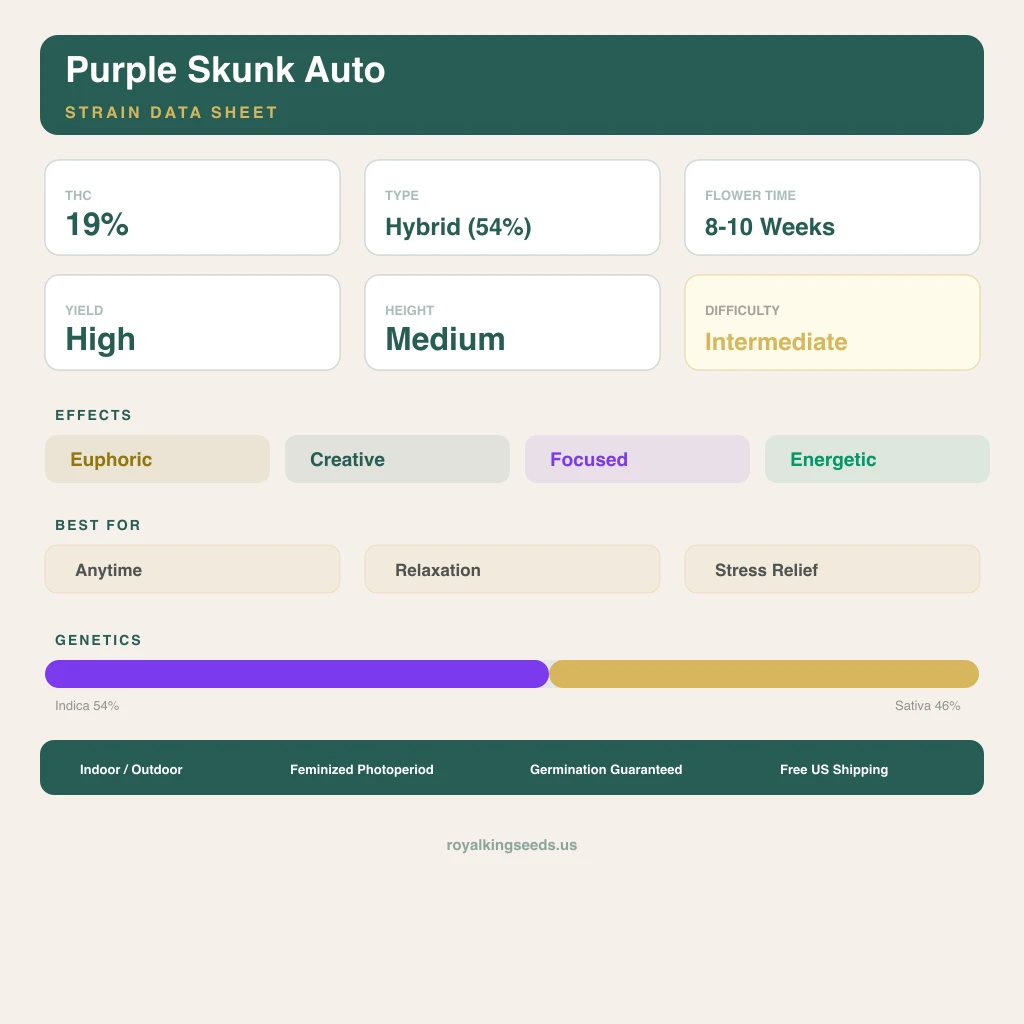 Purple Skunk Auto

STRAIN DATA SHEET

THC
19%

TYPE
Hybrid (54%)

FLOWER TIME
8-10 Weeks

YIELD
High

HEIGHT
Medium

DIFFICULTY
Intermediate

EFFECTS

Euphoric

Creative

Focused

Energetic

BEST FOR

Anytime

Relaxation

Stress Relief

GENETICS

Indica 54%

Sativa 46%

Indoor / Outdoor

Feminized Photoperiod

Germination Guaranteed

Free US Shipping

royalkingseeds.us