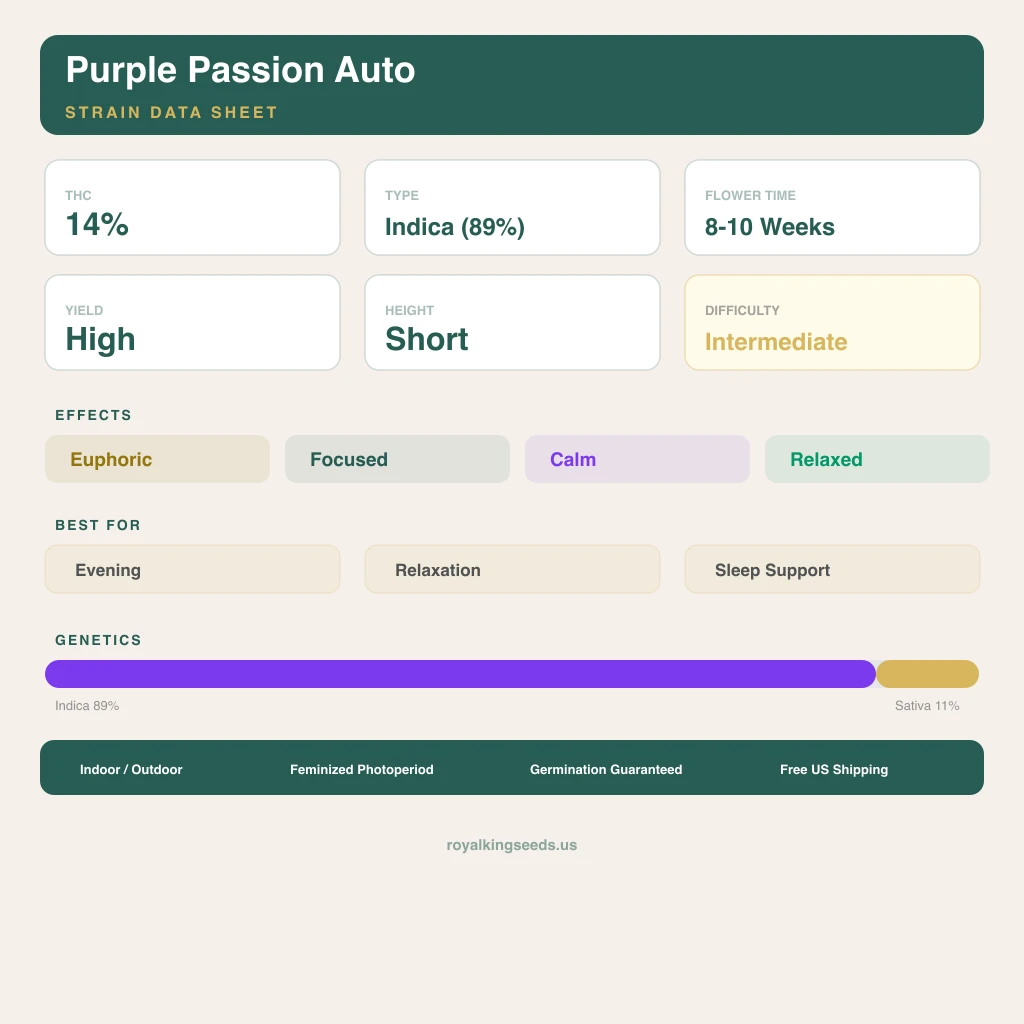 Purple Passion Auto
STRAIN DATA SHEET

THC
14%

TYPE
Indica (89%)

FLOWER TIME
8-10 Weeks

YIELD
High

HEIGHT
Short

DIFFICULTY
Intermediate

EFFECTS
Euphoric
Focused
Calm
Relaxed

BEST FOR
Evening
Relaxation
Sleep Support

GENETICS
Indica 89%
Sativa 11%

Indoor / Outdoor
Feminized Photoperiod
Germination Guaranteed
Free US Shipping

royalkingseeds.us