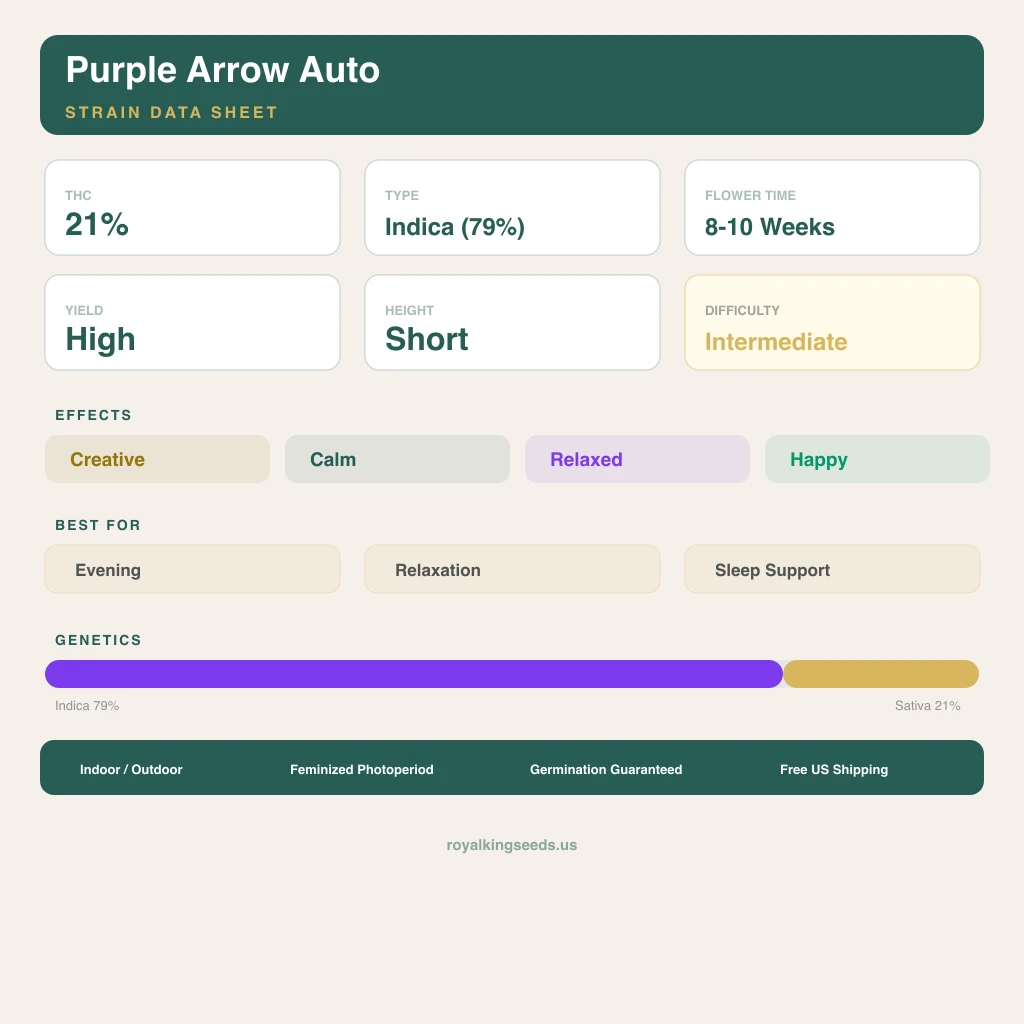 Purple Arrow Auto
STRAIN DATA SHEET

THC
21%

TYPE
Indica (79%)

FLOWER TIME
8-10 Weeks

YIELD
High

HEIGHT
Short

DIFFICULTY
Intermediate

EFFECTS
Creative
Calm
Relaxed
Happy

BEST FOR
Evening
Relaxation
Sleep Support

GENETICS
Indica 79%
Sativa 21%

Indoor / Outdoor
Feminized Photoperiod
Germination Guaranteed
Free US Shipping

royalkingseeds.us