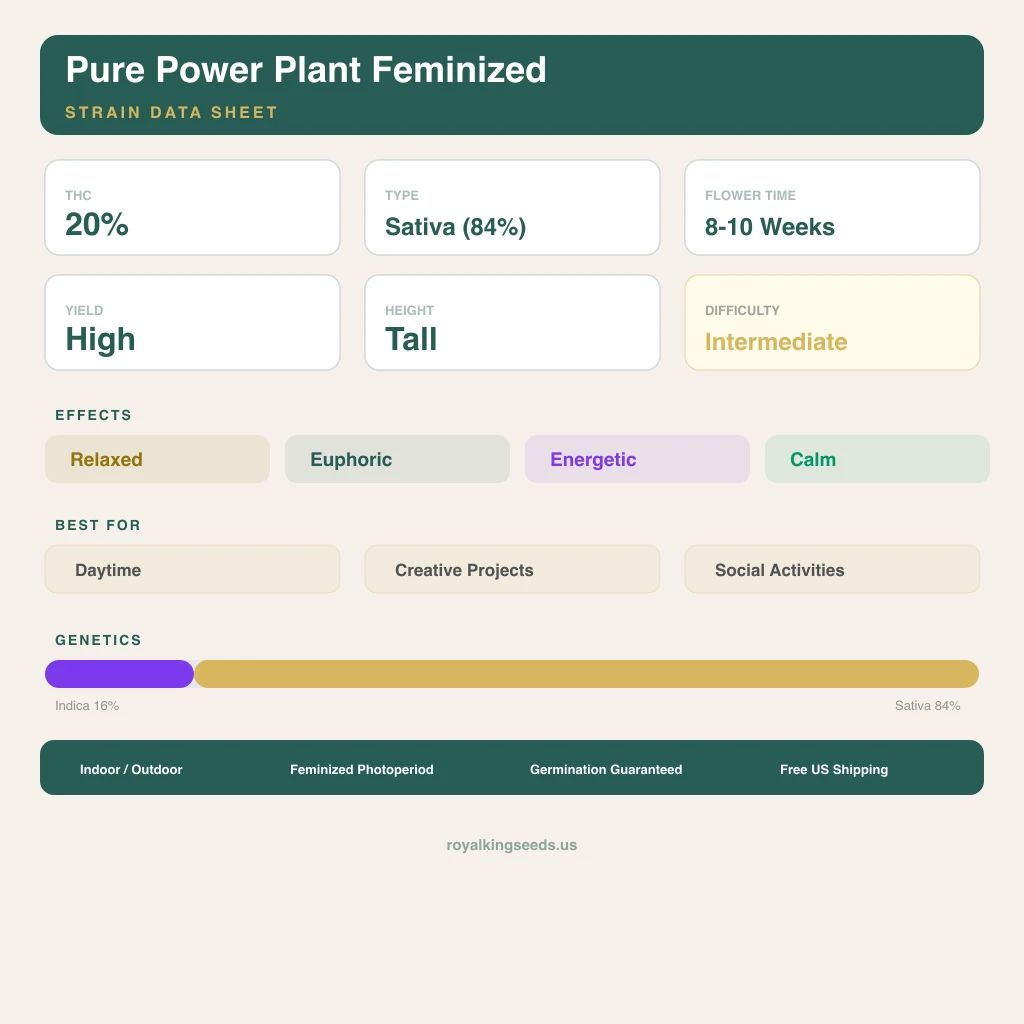 Pure Power Plant Feminized

STRAIN DATA SHEET

THC
20%

TYPE
Sativa (84%)

FLOWER TIME
8-10 Weeks

YIELD
High

HEIGHT
Tall

DIFFICULTY
Intermediate

EFFECTS

Relaxed

Euphoric

Energetic

Calm

BEST FOR

Daytime

Creative Projects

Social Activities

GENETICS

Indica 16%

Sativa 84%

Indoor / Outdoor

Feminized Photoperiod

Germination Guaranteed

Free US Shipping

royalkingseeds.us