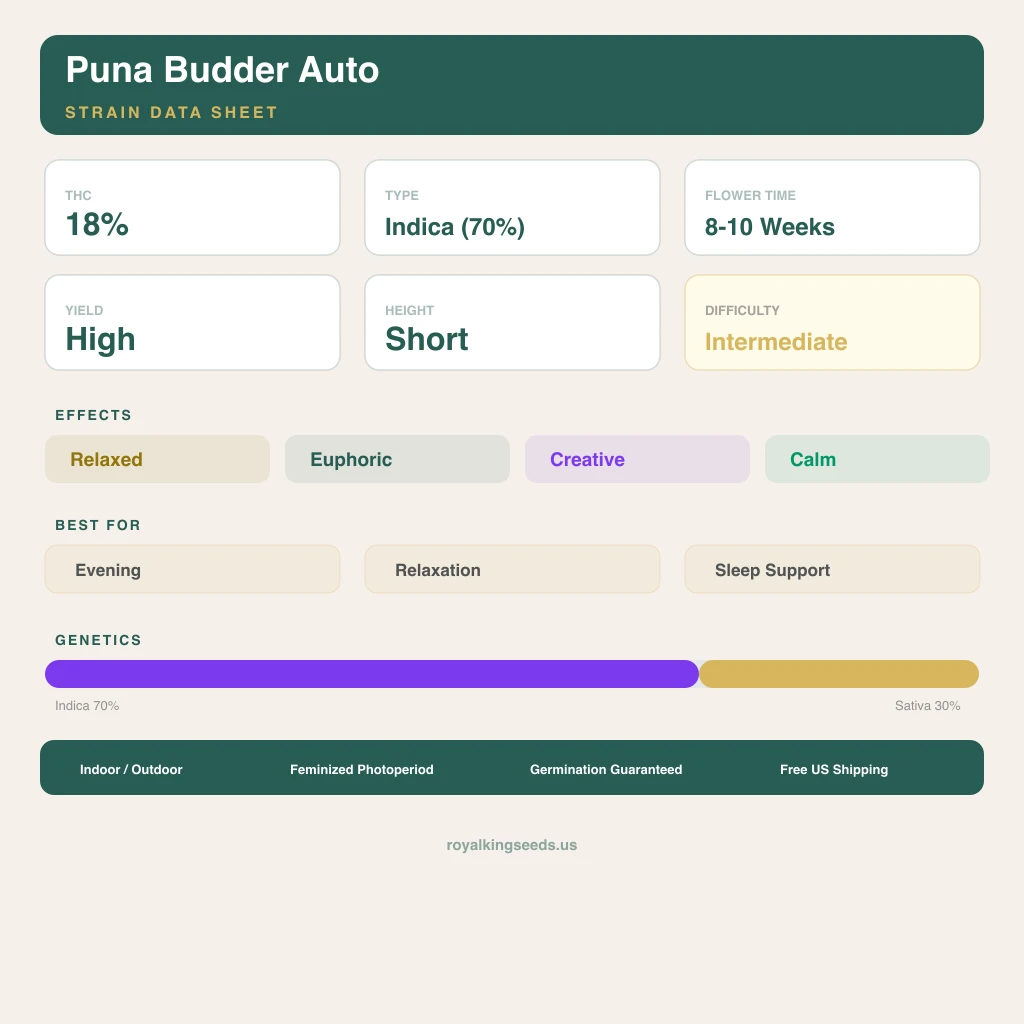 Puna Budder Auto
STRAIN DATA SHEET

THC
18%

TYPE
Indica (70%)

FLOWER TIME
8-10 Weeks

YIELD
High

HEIGHT
Short

DIFFICULTY
Intermediate

EFFECTS
Relaxed
Euphoric
Creative
Calm

BEST FOR
Evening
Relaxation
Sleep Support

GENETICS
Indica 70%
Sativa 30%

Indoor / Outdoor
Feminized Photoperiod
Germination Guaranteed
Free US Shipping

royalkingseeds.us