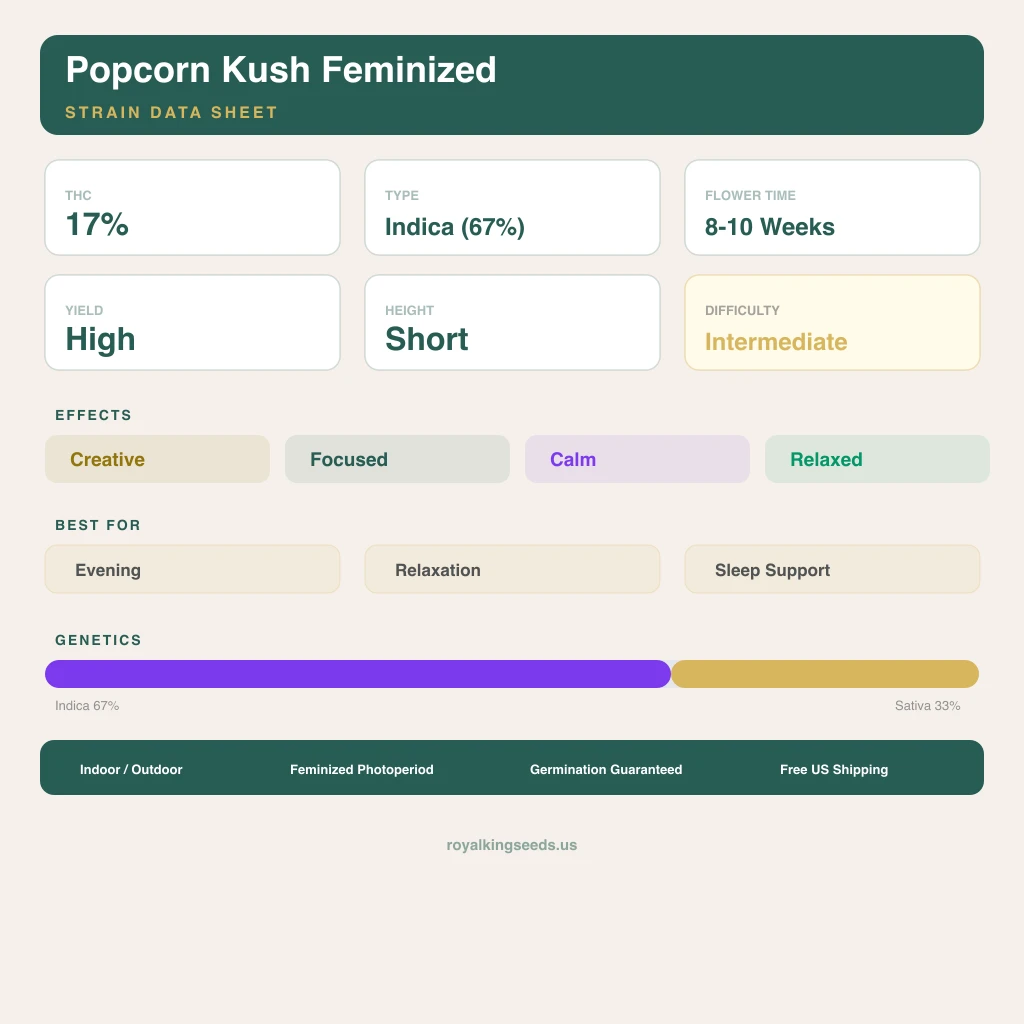 Popcorn Kush Feminized

STRAIN DATA SHEET

THC
17%

TYPE
Indica (67%)

FLOWER TIME
8-10 Weeks

YIELD
High

HEIGHT
Short

DIFFICULTY
Intermediate

EFFECTS

Creative

Focused

Calm

Relaxed

BEST FOR

Evening

Relaxation

Sleep Support

GENETICS

Indica 67%

Sativa 33%

Indoor / Outdoor

Feminized Photoperiod

Germination Guaranteed

Free US Shipping

royalkingseeds.us