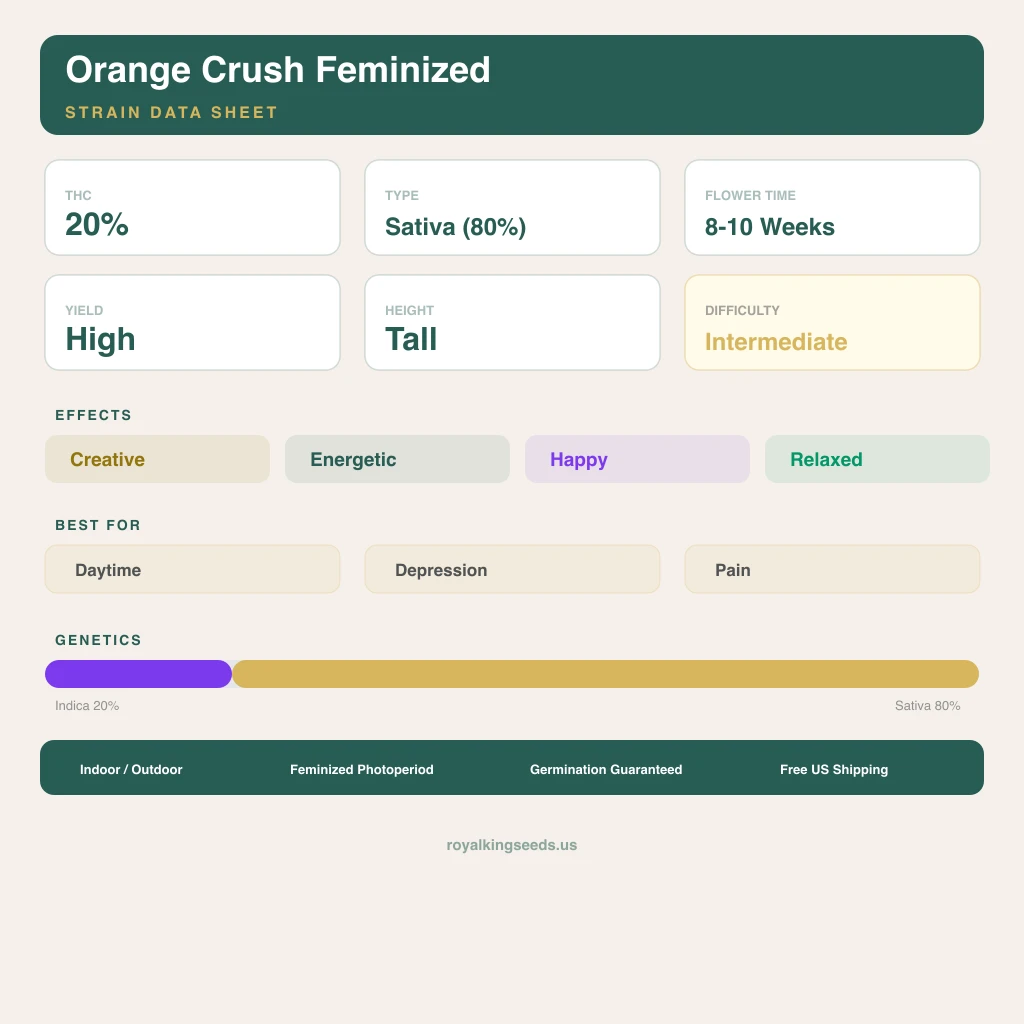 Orange Crush Feminized
STRAIN DATA SHEET

THC
20%

TYPE
Sativa (80%)

FLOWER TIME
8-10 Weeks

YIELD
High

HEIGHT
Tall

DIFFICULTY
Intermediate

EFFECTS

Creative

Energetic

Happy

Relaxed

BEST FOR

Daytime

Depression

Pain

GENETICS

Indica 20%

Sativa 80%

Indoor / Outdoor

Feminized Photoperiod

Germination Guaranteed

Free US Shipping

royalkingseeds.us