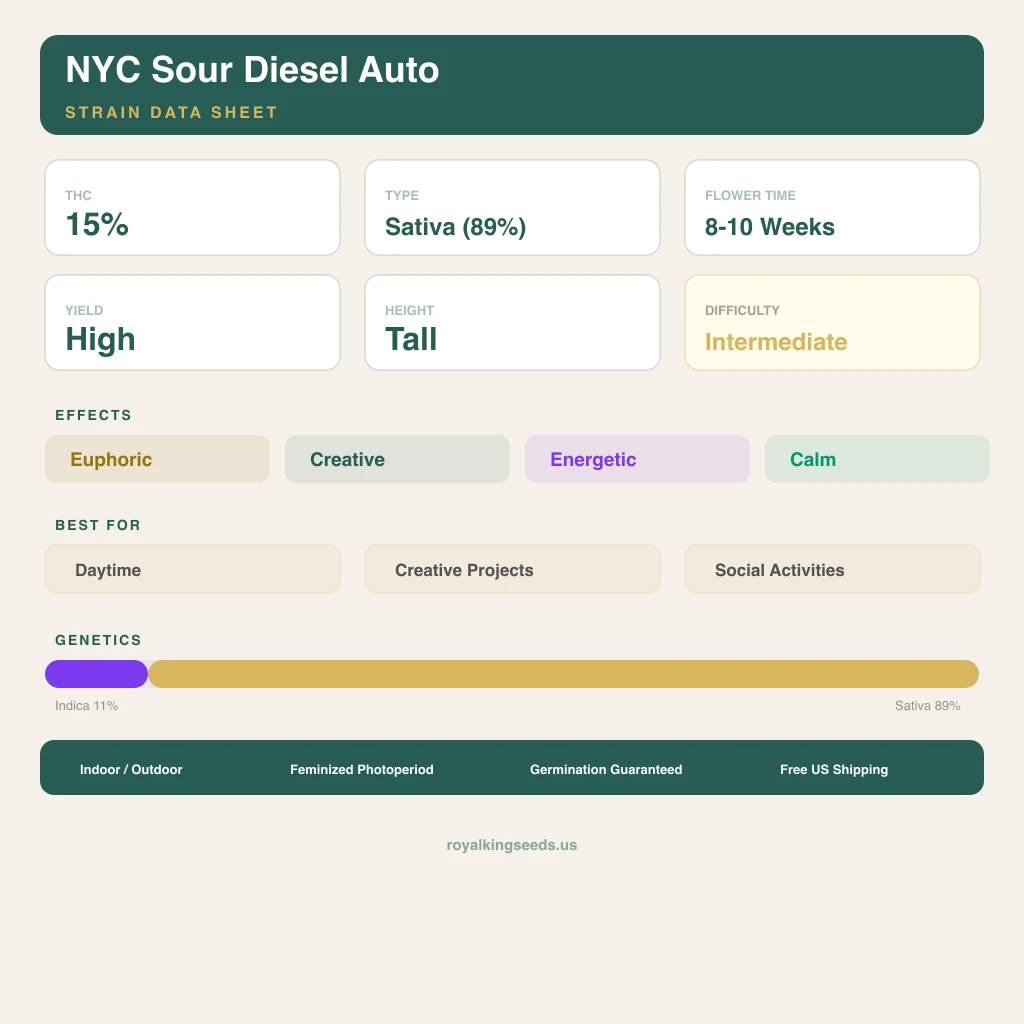 NYC Sour Diesel Auto

STRAIN DATA SHEET

THC
15%

TYPE
Sativa (89%)

FLOWER TIME
8-10 Weeks

YIELD
High

HEIGHT
Tall

DIFFICULTY
Intermediate

EFFECTS

Euphoric

Creative

Energetic

Calm

BEST FOR

Daytime

Creative Projects

Social Activities

GENETICS

Indica 11%

Sativa 89%

Indoor / Outdoor

Feminized Photoperiod

Germination Guaranteed

Free US Shipping

royalkingseeds.us