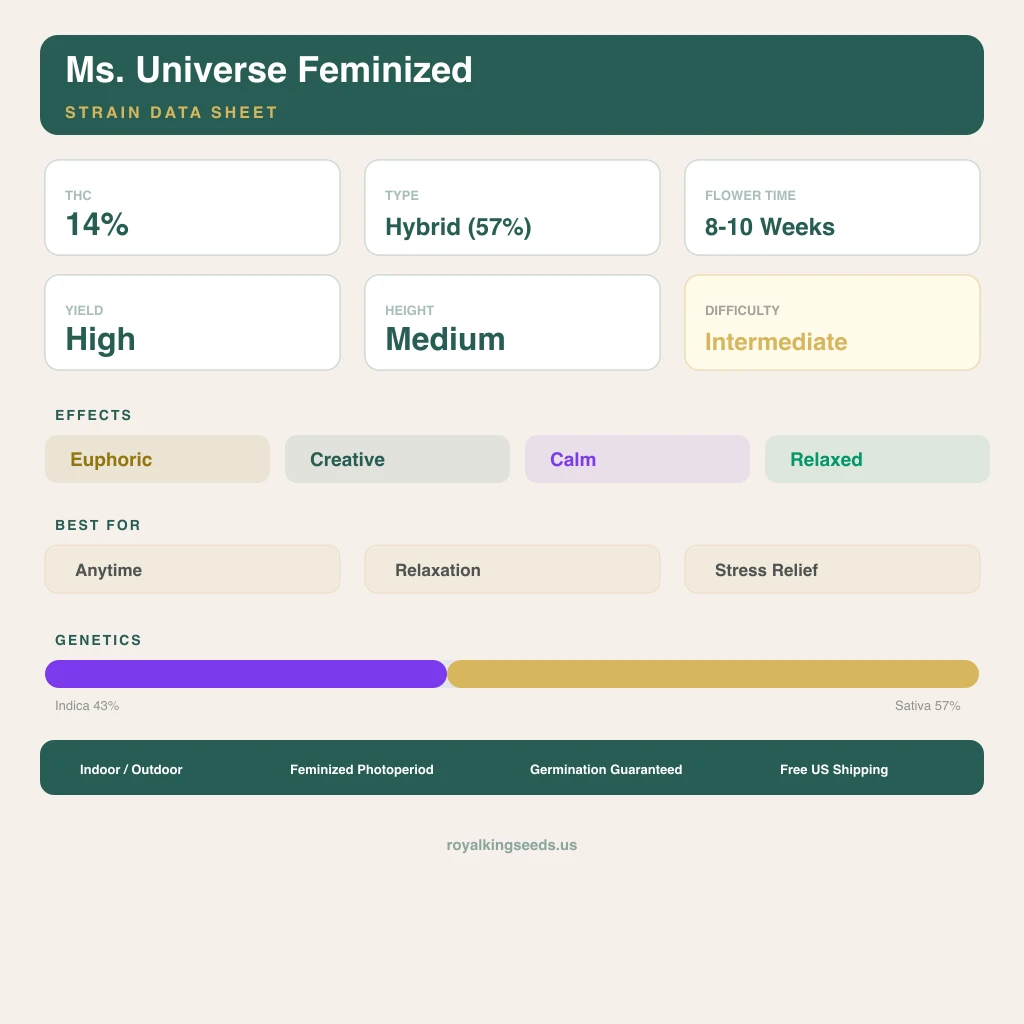 Ms. Universe Feminized

STRAIN DATA SHEET

THC
14%

TYPE
Hybrid (57%)

FLOWER TIME
8-10 Weeks

YIELD
High

HEIGHT
Medium

DIFFICULTY
Intermediate

EFFECTS

Euphoric

Creative

Calm

Relaxed

BEST FOR

Anytime

Relaxation

Stress Relief

GENETICS

Indica 43%

Sativa 57%

Indoor / Outdoor

Feminized Photoperiod

Germination Guaranteed

Free US Shipping

royalkingseeds.us