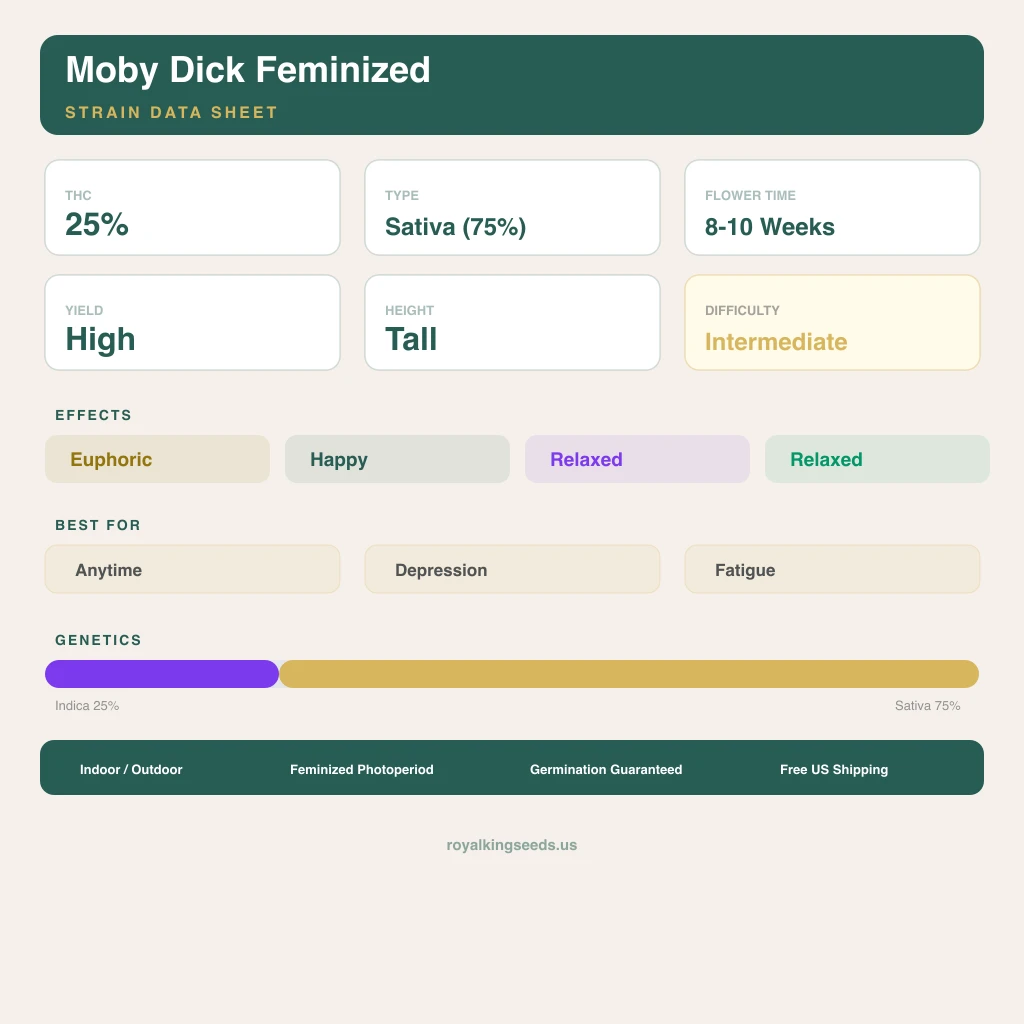 Moby Dick Feminized
STRAIN DATA SHEET

THC
25%

TYPE
Sativa (75%)

FLOWER TIME
8-10 Weeks

YIELD
High

HEIGHT
Tall

DIFFICULTY
Intermediate

EFFECTS
Euphoric
Happy
Relaxed
Relaxed

BEST FOR
Anytime
Depression
Fatigue

GENETICS
Indica 25%
Sativa 75%

Indoor / Outdoor
Feminized Photoperiod
Germination Guaranteed
Free US Shipping

royalkingseeds.us