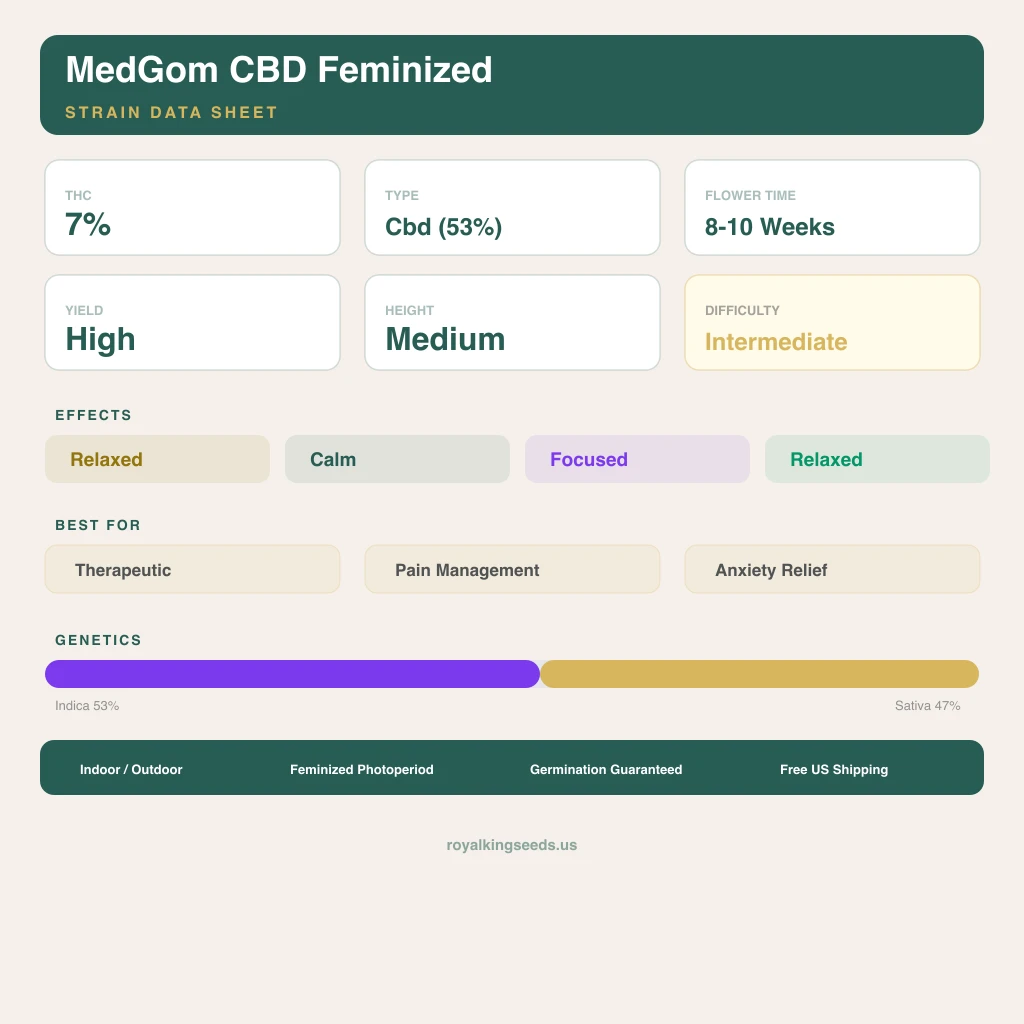 MedGom CBD Feminized

STRAIN DATA SHEET

THC
7%

TYPE
Cbd (53%)

FLOWER TIME
8-10 Weeks

YIELD
High

HEIGHT
Medium

DIFFICULTY
Intermediate

EFFECTS

Relaxed

Calm

Focused

Relaxed

BEST FOR

Therapeutic

Pain Management

Anxiety Relief

GENETICS

Indica 53%

Sativa 47%

Indoor / Outdoor

Feminized Photoperiod

Germination Guaranteed

Free US Shipping

royalkingseeds.us