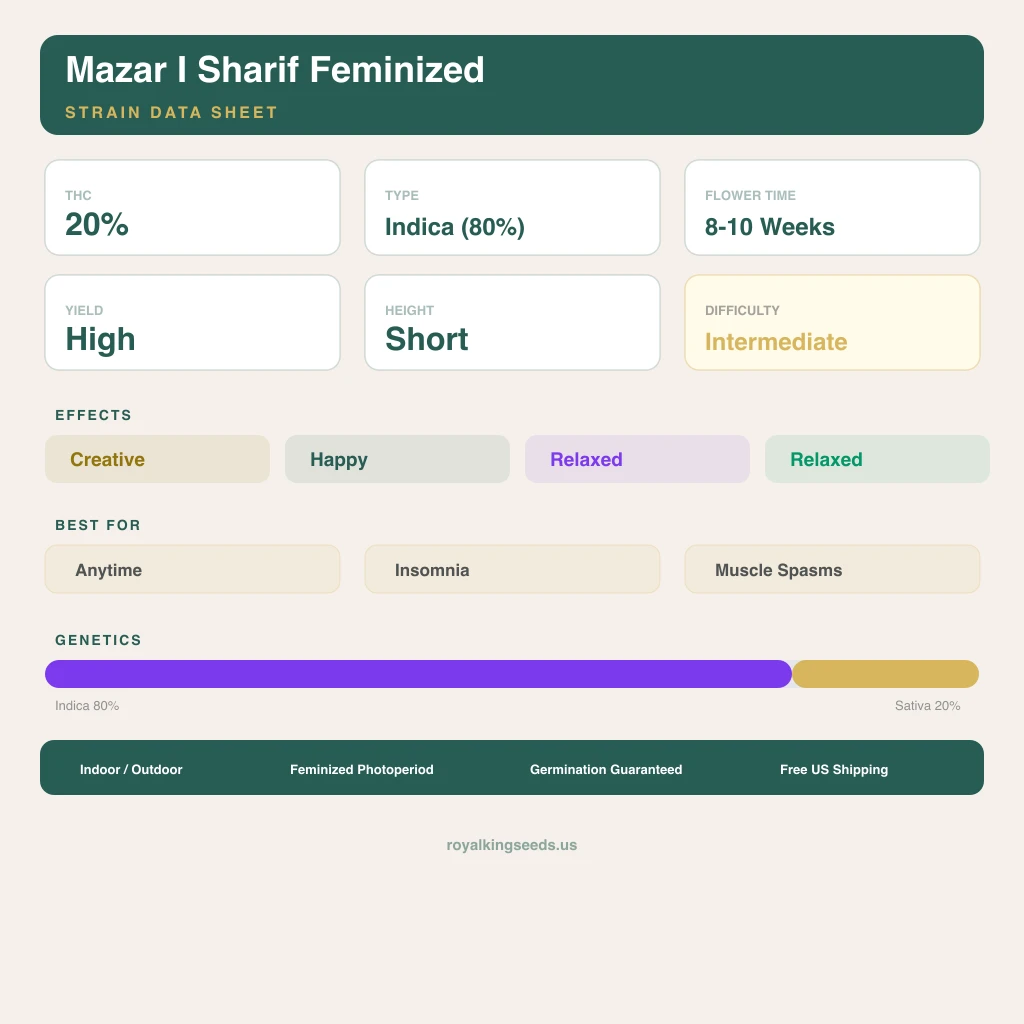 Mazar I Sharif Feminized

STRAIN DATA SHEET

THC
20%

TYPE
Indica (80%)

FLOWER TIME
8-10 Weeks

YIELD
High

HEIGHT
Short

DIFFICULTY
Intermediate

EFFECTS

Creative

Happy

Relaxed

Relaxed

BEST FOR

Anytime

Insomnia

Muscle Spasms

GENETICS

Indica 80%

Sativa 20%

Indoor / Outdoor

Feminized Photoperiod

Germination Guaranteed

Free US Shipping

royalkingseeds.us