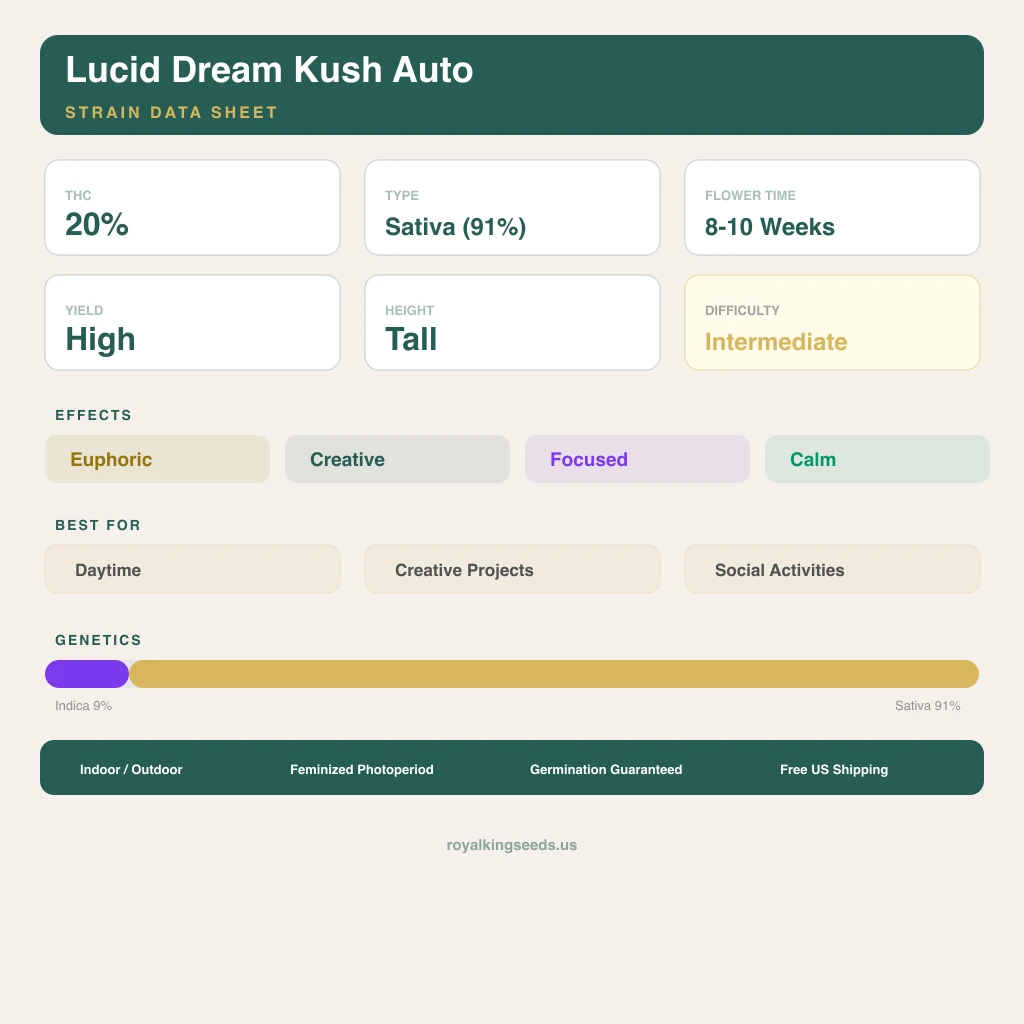 Lucid Dream Kush Auto
STRAIN DATA SHEET

THC
20%

TYPE
Sativa (91%)

FLOWER TIME
8-10 Weeks

YIELD
High

HEIGHT
Tall

DIFFICULTY
Intermediate

EFFECTS
Euphoric
Creative
Focused
Calm

BEST FOR
Daytime
Creative Projects
Social Activities

GENETICS
Indica 9%
Sativa 91%

Indoor / Outdoor
Feminized Photoperiod
Germination Guaranteed
Free US Shipping

royalkingseeds.us