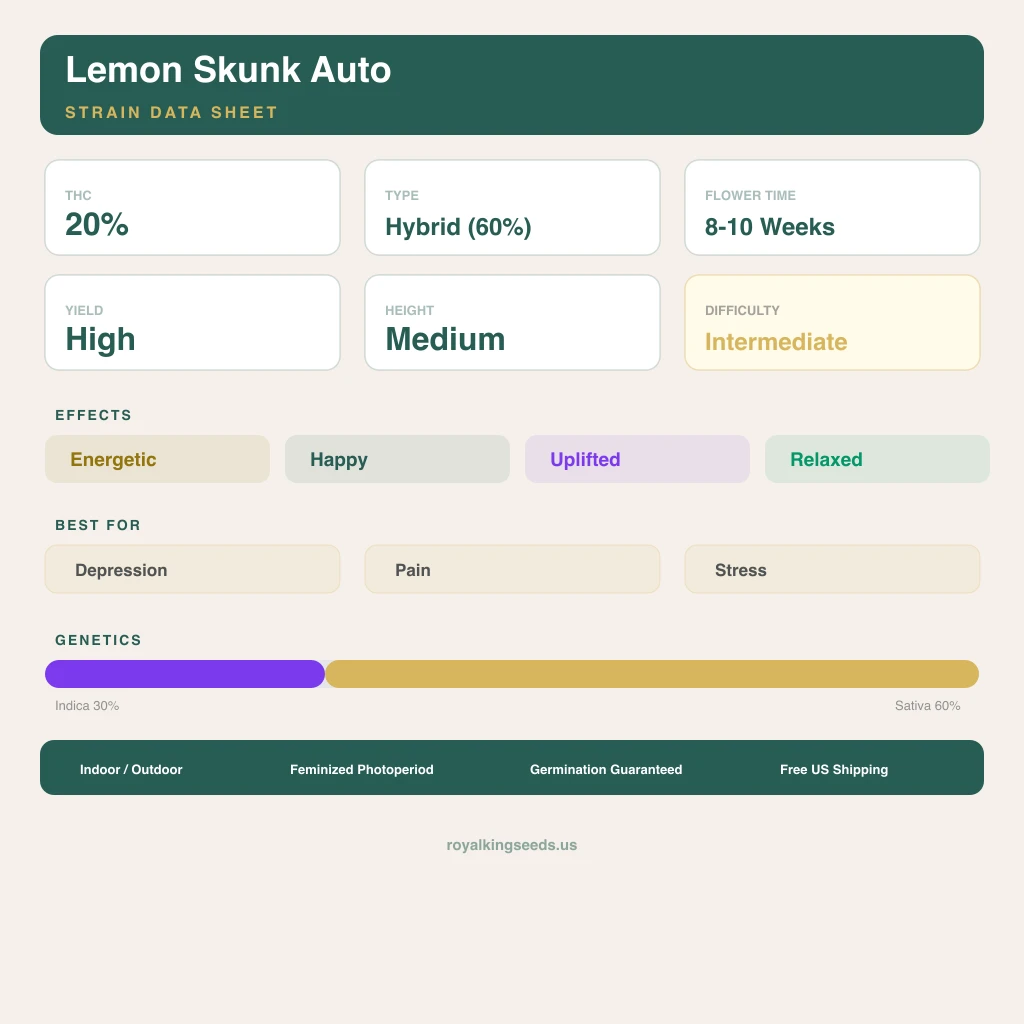 Lemon Skunk Auto
STRAIN DATA SHEET

THC
20%

TYPE
Hybrid (60%)

FLOWER TIME
8-10 Weeks

YIELD
High

HEIGHT
Medium

DIFFICULTY
Intermediate

EFFECTS
Energetic
Happy
Uplifted
Relaxed

BEST FOR
Depression
Pain
Stress

GENETICS
Indica 30%
Sativa 60%

Indoor / Outdoor
Feminized Photoperiod
Germination Guaranteed
Free US Shipping

royalkingseeds.us