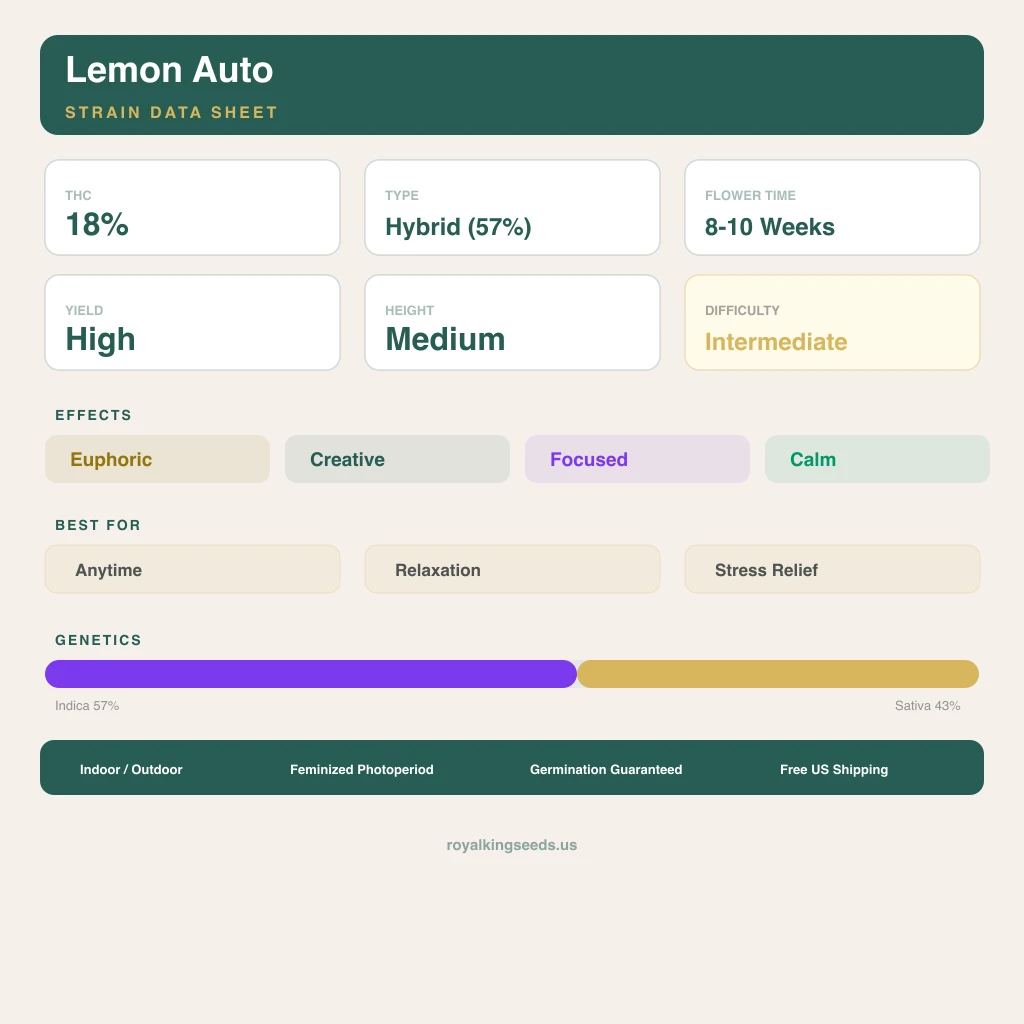 Lemon Auto
STRAIN DATA SHEET

THC
18%

TYPE
Hybrid (57%)

FLOWER TIME
8-10 Weeks

YIELD
High

HEIGHT
Medium

DIFFICULTY
Intermediate

EFFECTS

Euphoric
Creative
Focused
Calm

BEST FOR

Anytime
Relaxation
Stress Relief

GENETICS

Indica 57%
Sativa 43%

Indoor / Outdoor
Feminized Photoperiod
Germination Guaranteed
Free US Shipping

royalkingseeds.us