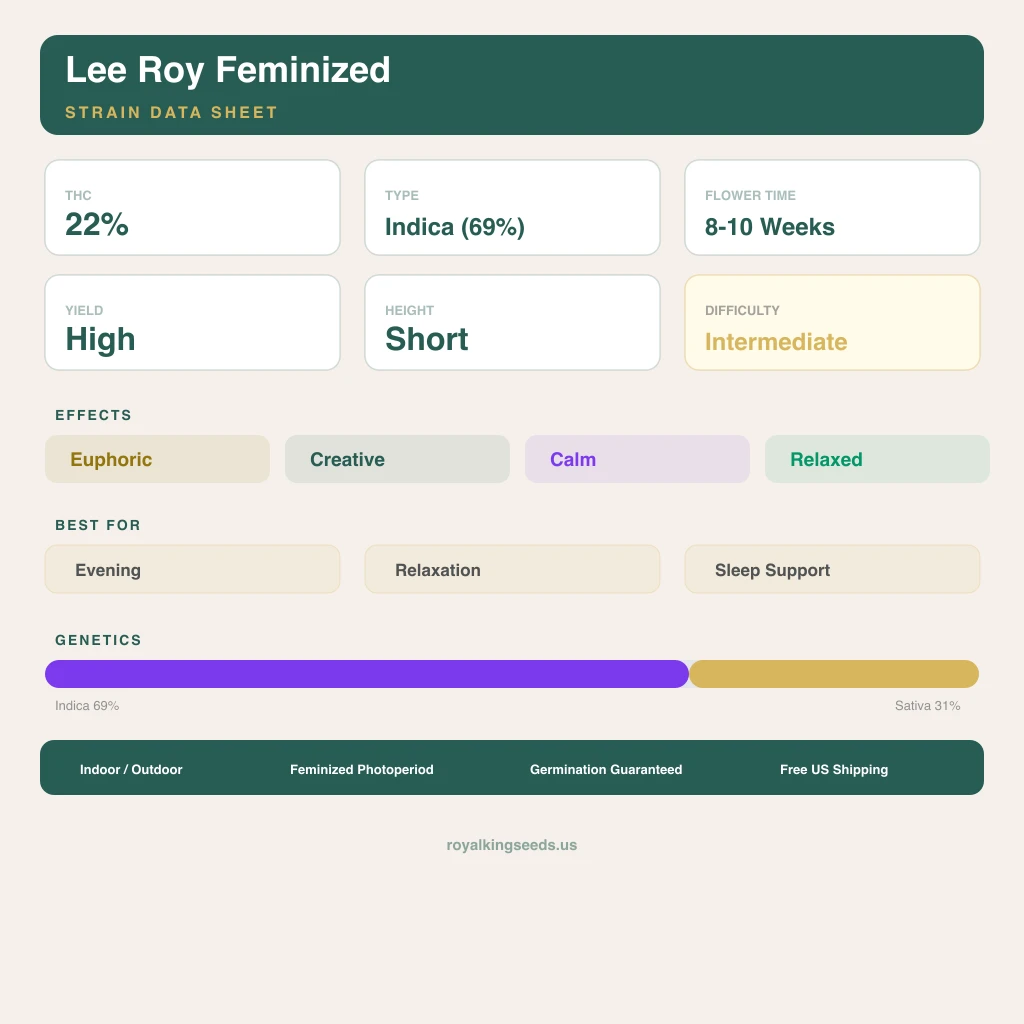 Lee Roy Feminized
STRAIN DATA SHEET

THC
22%

TYPE
Indica (69%)

FLOWER TIME
8-10 Weeks

YIELD
High

HEIGHT
Short

DIFFICULTY
Intermediate

EFFECTS

Euphoric

Creative

Calm

Relaxed

BEST FOR

Evening

Relaxation

Sleep Support

GENETICS

Indica 69%

Sativa 31%

Indoor / Outdoor

Feminized Photoperiod

Germination Guaranteed

Free US Shipping

royalkingseeds.us