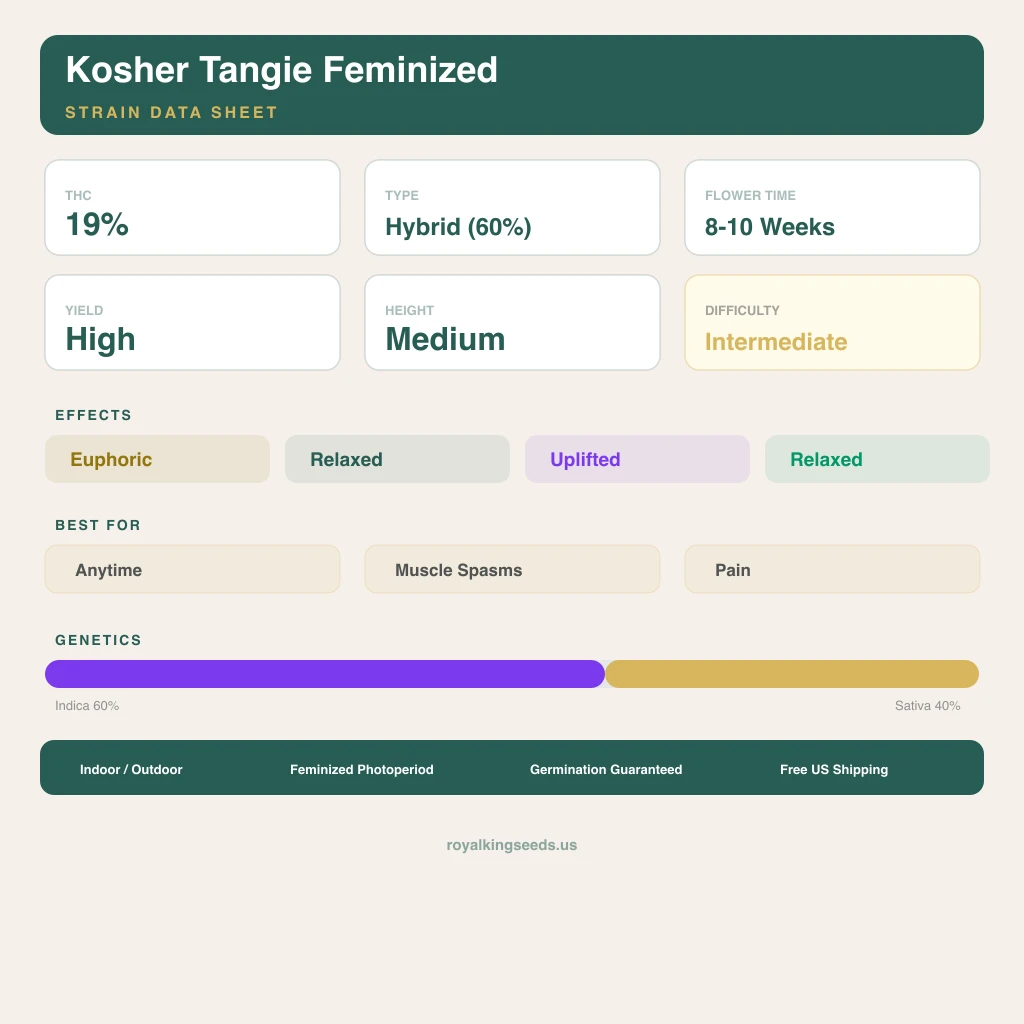 Kosher Tangie Feminized
STRAIN DATA SHEET

THC
19%

TYPE
Hybrid (60%)

FLOWER TIME
8-10 Weeks

YIELD
High

HEIGHT
Medium

DIFFICULTY
Intermediate

EFFECTS

Euphoric

Relaxed

Uplifted

Relaxed

BEST FOR

Anytime

Muscle Spasms

Pain

GENETICS

Indica 60%

Sativa 40%

Indoor / Outdoor

Feminized Photoperiod

Germination Guaranteed

Free US Shipping

royalkingseeds.us