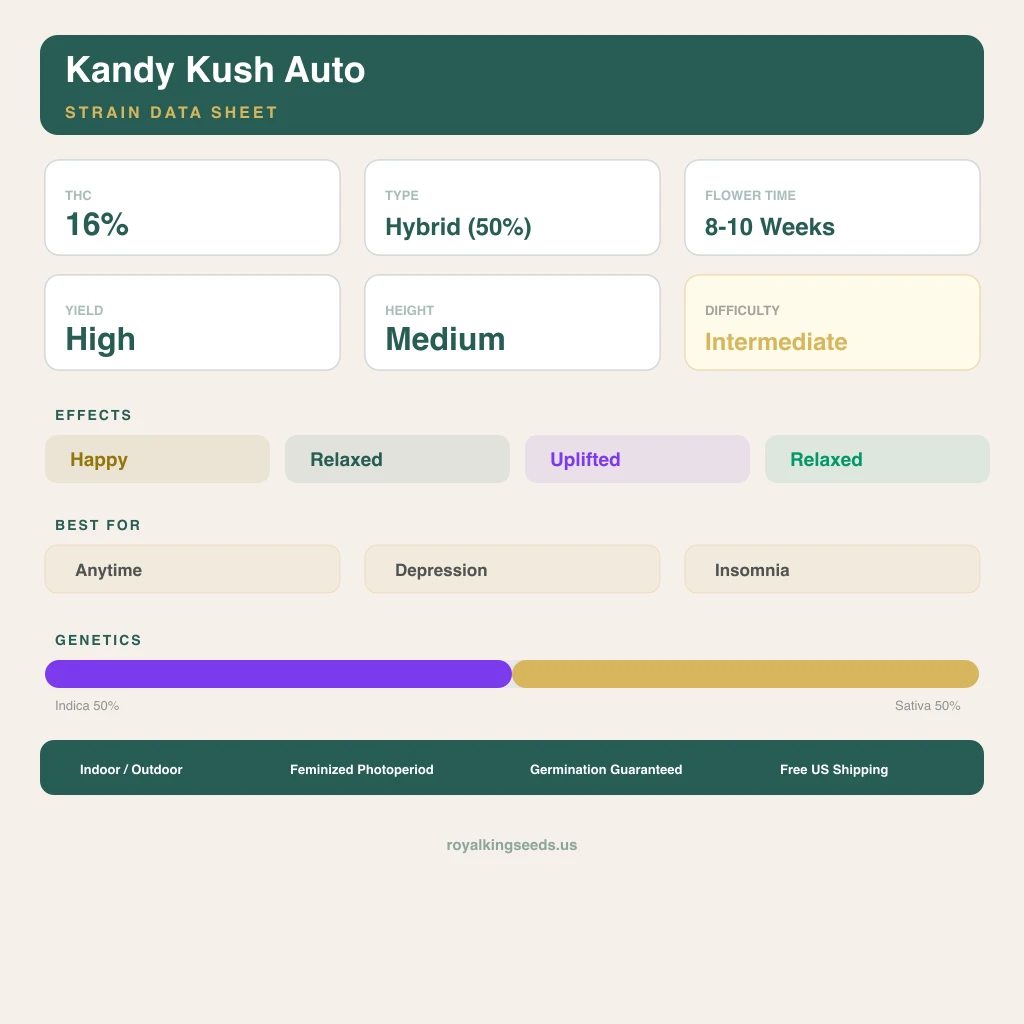 Kandy Kush Auto

STRAIN DATA SHEET

THC
16%

TYPE
Hybrid (50%)

FLOWER TIME
8-10 Weeks

YIELD
High

HEIGHT
Medium

DIFFICULTY
Intermediate

EFFECTS

Happy

Relaxed

Uplifted

Relaxed

BEST FOR

Anytime

Depression

Insomnia

GENETICS

Indica 50%

Sativa 50%

Indoor / Outdoor

Feminized Photoperiod

Germination Guaranteed

Free US Shipping

royalkingseeds.us