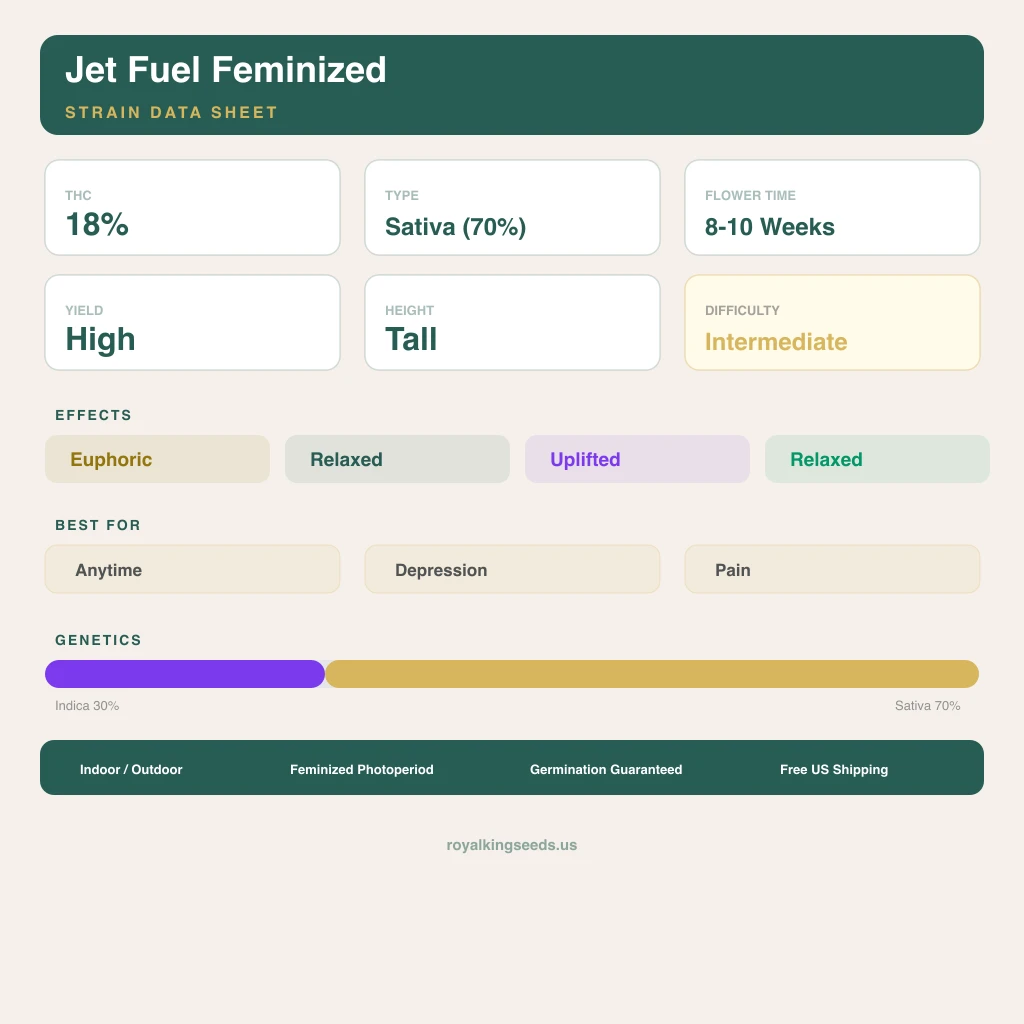 Jet Fuel Feminized

STRAIN DATA SHEET

THC
18%

TYPE
Sativa (70%)

FLOWER TIME
8-10 Weeks

YIELD
High

HEIGHT
Tall

DIFFICULTY
Intermediate

EFFECTS

Euphoric

Relaxed

Uplifted

Relaxed

BEST FOR

Anytime

Depression

Pain

GENETICS

Indica 30%

Sativa 70%

Indoor / Outdoor

Feminized Photoperiod

Germination Guaranteed

Free US Shipping

royalkingseeds.us