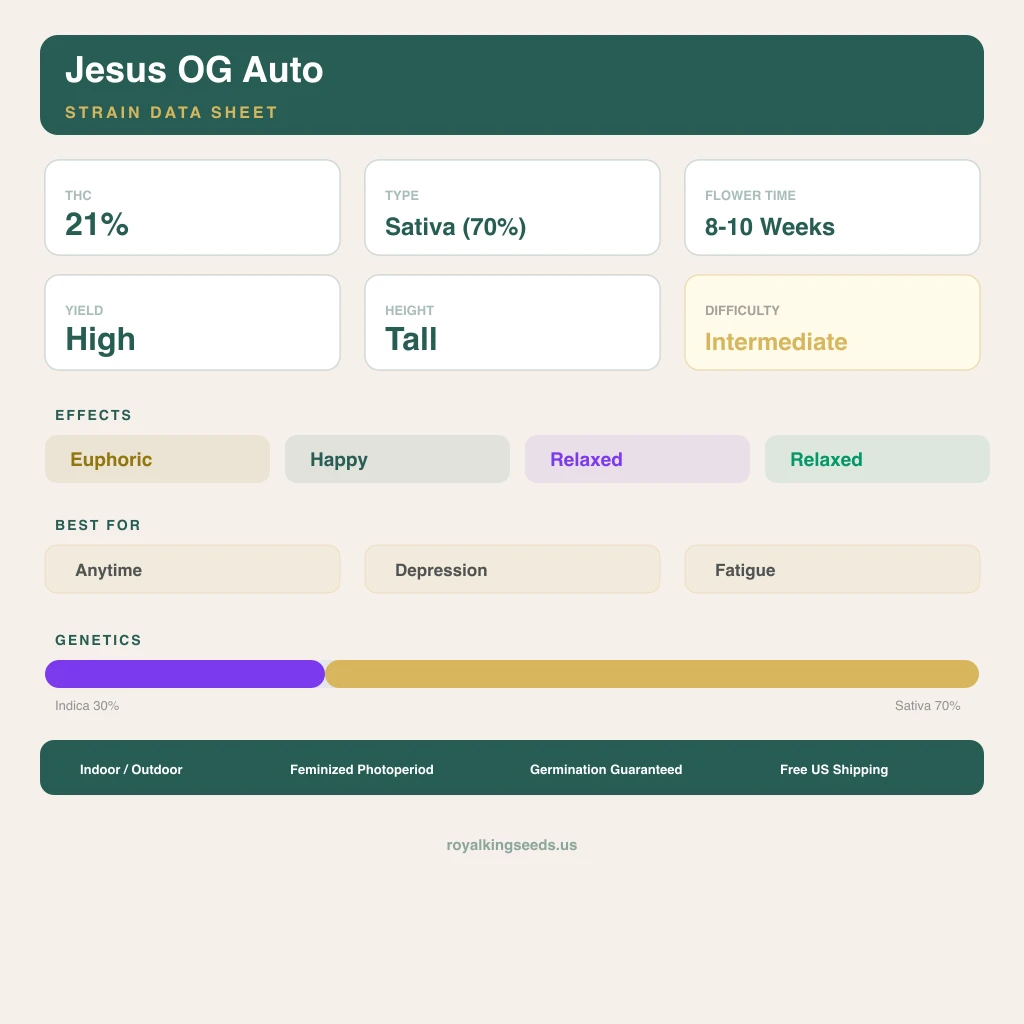 Jesus OG Auto
STRAIN DATA SHEET

THC
21%

TYPE
Sativa (70%)

FLOWER TIME
8-10 Weeks

YIELD
High

HEIGHT
Tall

DIFFICULTY
Intermediate

EFFECTS
Euphoric
Happy
Relaxed
Relaxed

BEST FOR
Anytime
Depression
Fatigue

GENETICS
Indica 30%
Sativa 70%

Indoor / Outdoor
Feminized Photoperiod
Germination Guaranteed
Free US Shipping

royalkingseeds.us