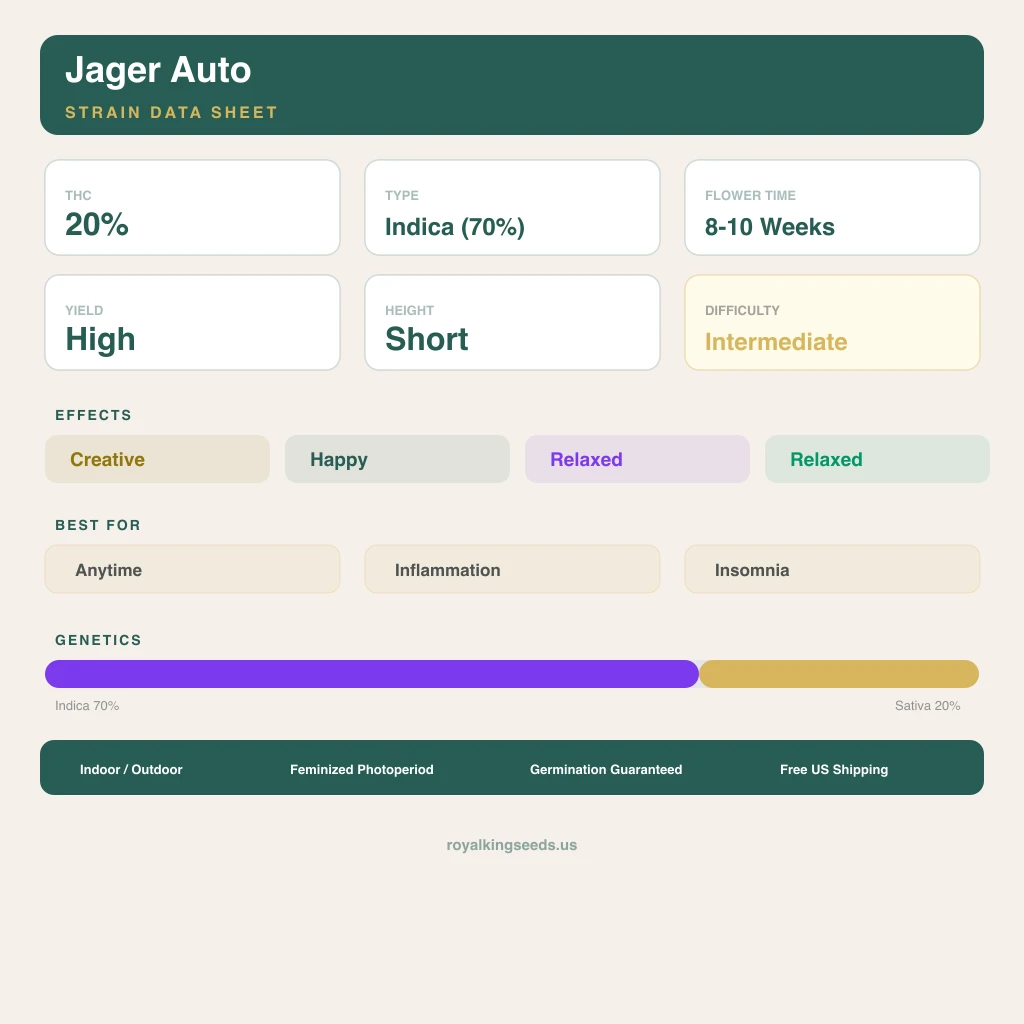 Jager Auto
STRAIN DATA SHEET

THC
20%

TYPE
Indica (70%)

FLOWER TIME
8-10 Weeks

YIELD
High

HEIGHT
Short

DIFFICULTY
Intermediate

EFFECTS
Creative
Happy
Relaxed
Relaxed

BEST FOR
Anytime
Inflammation
Insomnia

GENETICS
Indica 70%
Sativa 20%

Indoor / Outdoor
Feminized Photoperiod
Germination Guaranteed
Free US Shipping

royalkingseeds.us