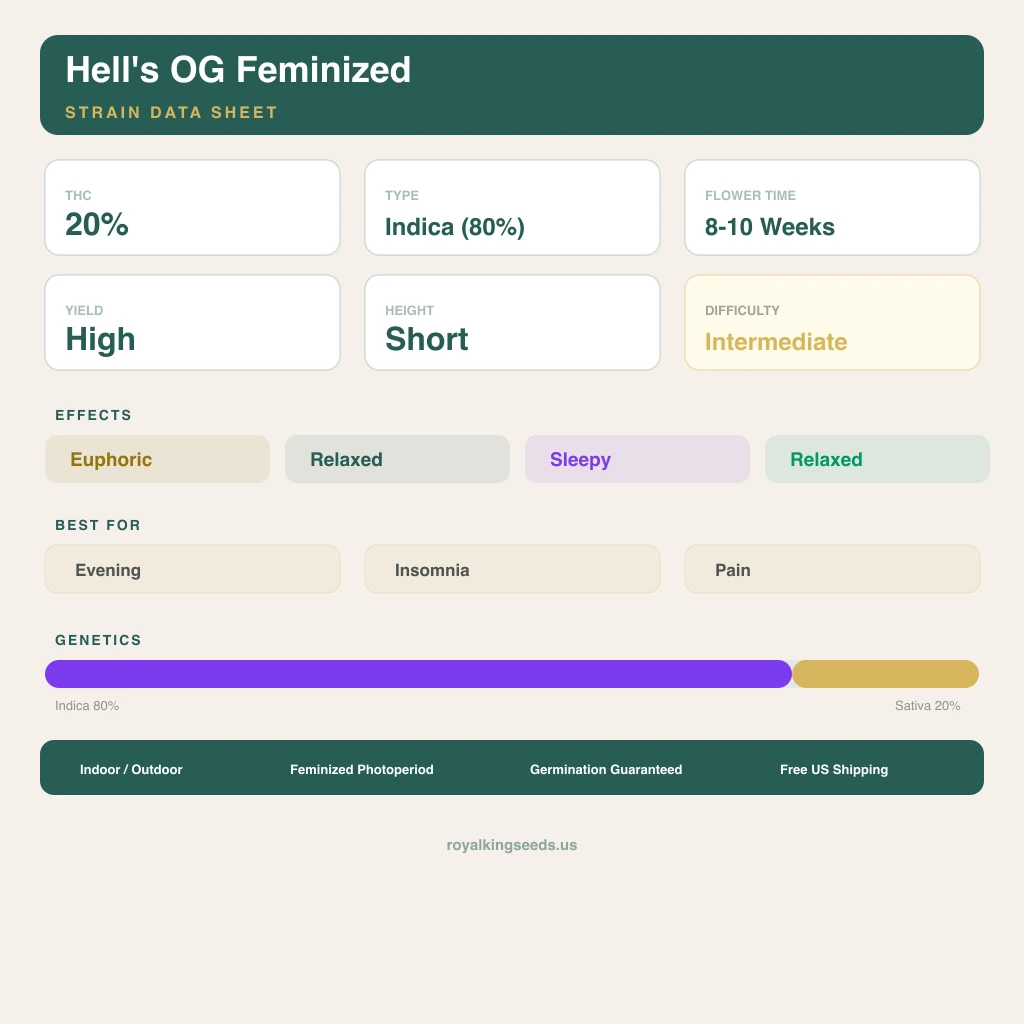 Hell's OG Feminized

STRAIN DATA SHEET

THC
20%

TYPE
Indica (80%)

FLOWER TIME
8-10 Weeks

YIELD
High

HEIGHT
Short

DIFFICULTY
Intermediate

EFFECTS

Euphoric

Relaxed

Sleepy

Relaxed

BEST FOR

Evening

Insomnia

Pain

GENETICS

Indica 80%

Sativa 20%

Indoor / Outdoor

Feminized Photoperiod

Germination Guaranteed

Free US Shipping

royalkingseeds.us