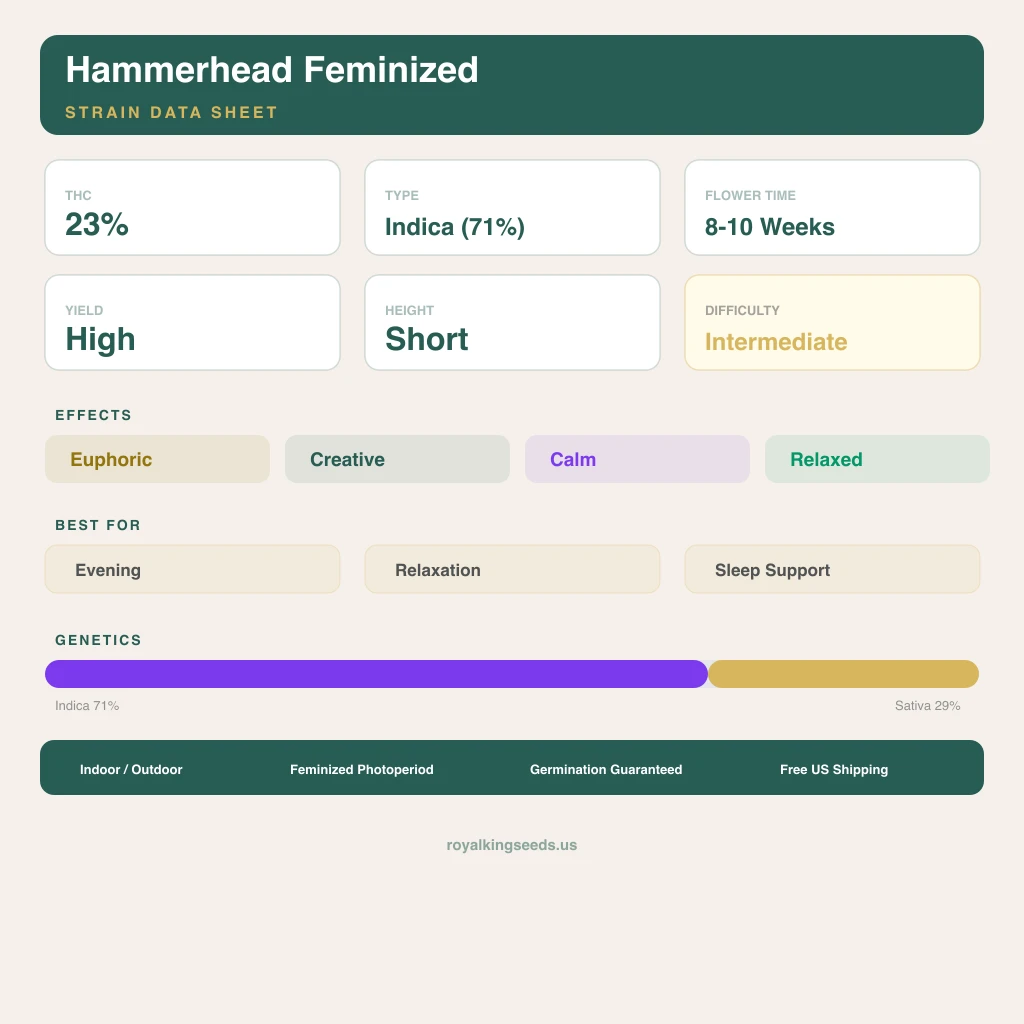 Hammerhead Feminized

STRAIN DATA SHEET

THC
23%

TYPE
Indica (71%)

FLOWER TIME
8-10 Weeks

YIELD
High

HEIGHT
Short

DIFFICULTY
Intermediate

EFFECTS

Euphoric

Creative

Calm

Relaxed

BEST FOR

Evening

Relaxation

Sleep Support

GENETICS

Indica 71%

Sativa 29%

Indoor / Outdoor

Feminized Photoperiod

Germination Guaranteed

Free US Shipping

royalkingseeds.us