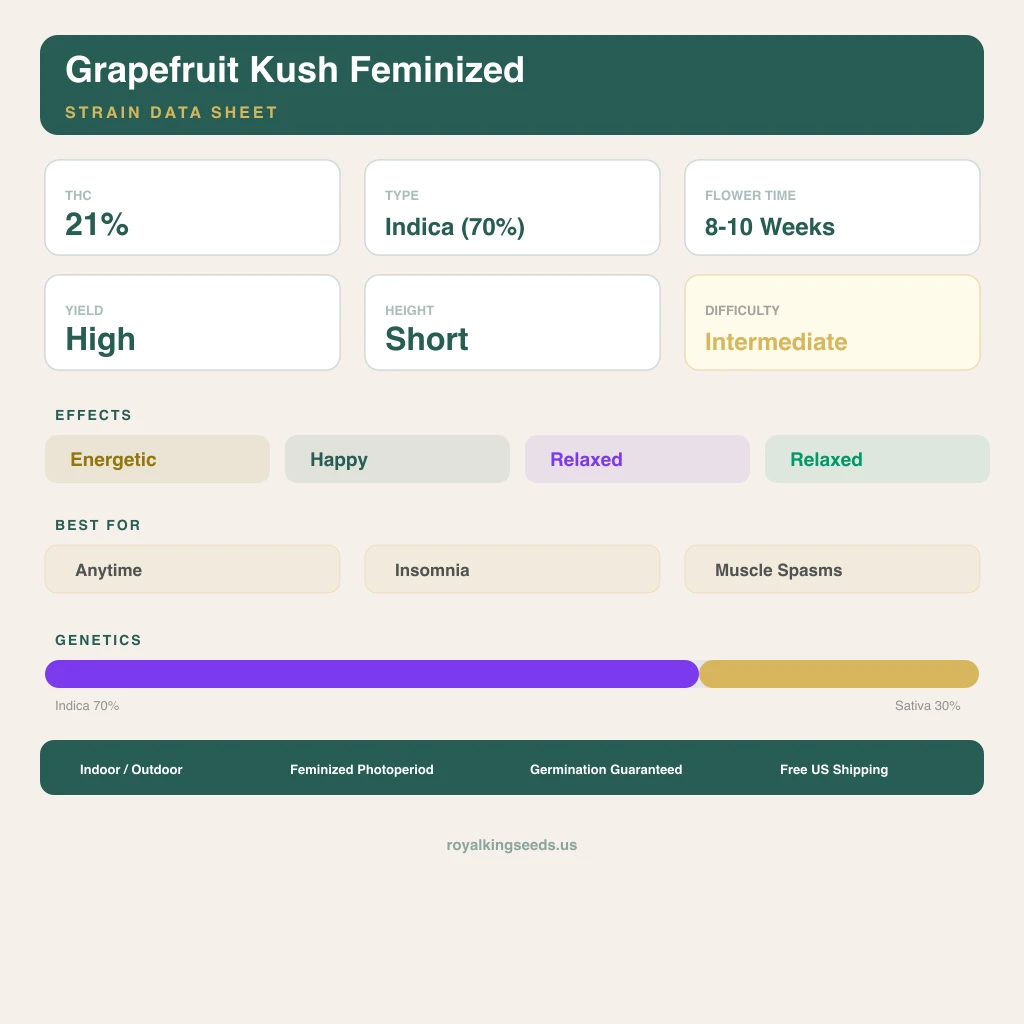 Grapefruit Kush Feminized

STRAIN DATA SHEET

THC
21%

TYPE
Indica (70%)

FLOWER TIME
8-10 Weeks

YIELD
High

HEIGHT
Short

DIFFICULTY
Intermediate

EFFECTS

Energetic

Happy

Relaxed

Relaxed

BEST FOR

Anytime

Insomnia

Muscle Spasms

GENETICS

Indica 70%

Sativa 30%

Indoor / Outdoor

Feminized Photoperiod

Germination Guaranteed

Free US Shipping

royalkingseeds.us