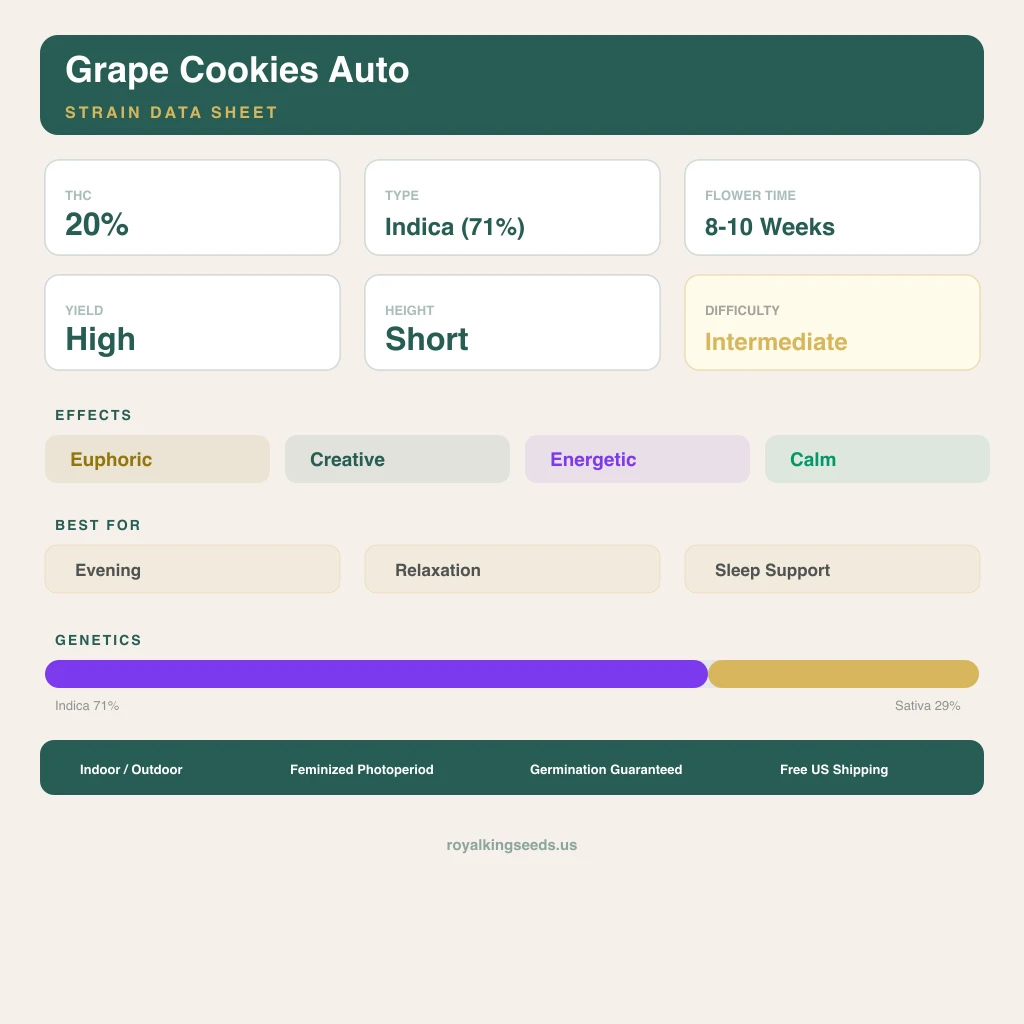 Grape Cookies Auto

STRAIN DATA SHEET

THC
20%

TYPE
Indica (71%)

FLOWER TIME
8-10 Weeks

YIELD
High

HEIGHT
Short

DIFFICULTY
Intermediate

EFFECTS

Euphoric

Creative

Energetic

Calm

BEST FOR

Evening

Relaxation

Sleep Support

GENETICS

Indica 71%

Sativa 29%

Indoor / Outdoor

Feminized Photoperiod

Germination Guaranteed

Free US Shipping

royalkingseeds.us