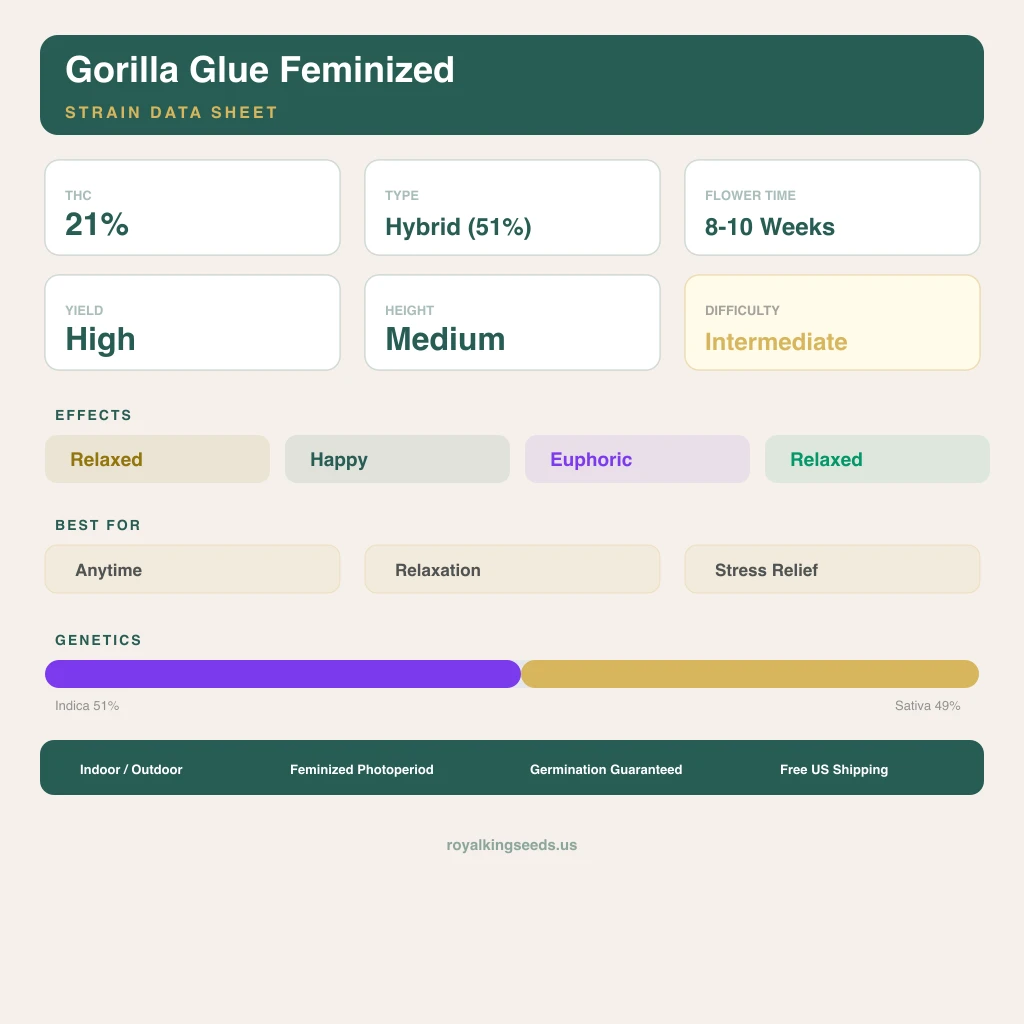 Gorilla Glue Feminized

STRAIN DATA SHEET

THC
21%

TYPE
Hybrid (51%)

FLOWER TIME
8-10 Weeks

YIELD
High

HEIGHT
Medium

DIFFICULTY
Intermediate

EFFECTS

Relaxed

Happy

Euphoric

Relaxed

BEST FOR

Anytime

Relaxation

Stress Relief

GENETICS

Indica 51%

Sativa 49%

Indoor / Outdoor

Feminized Photoperiod

Germination Guaranteed

Free US Shipping

royalkingseeds.us