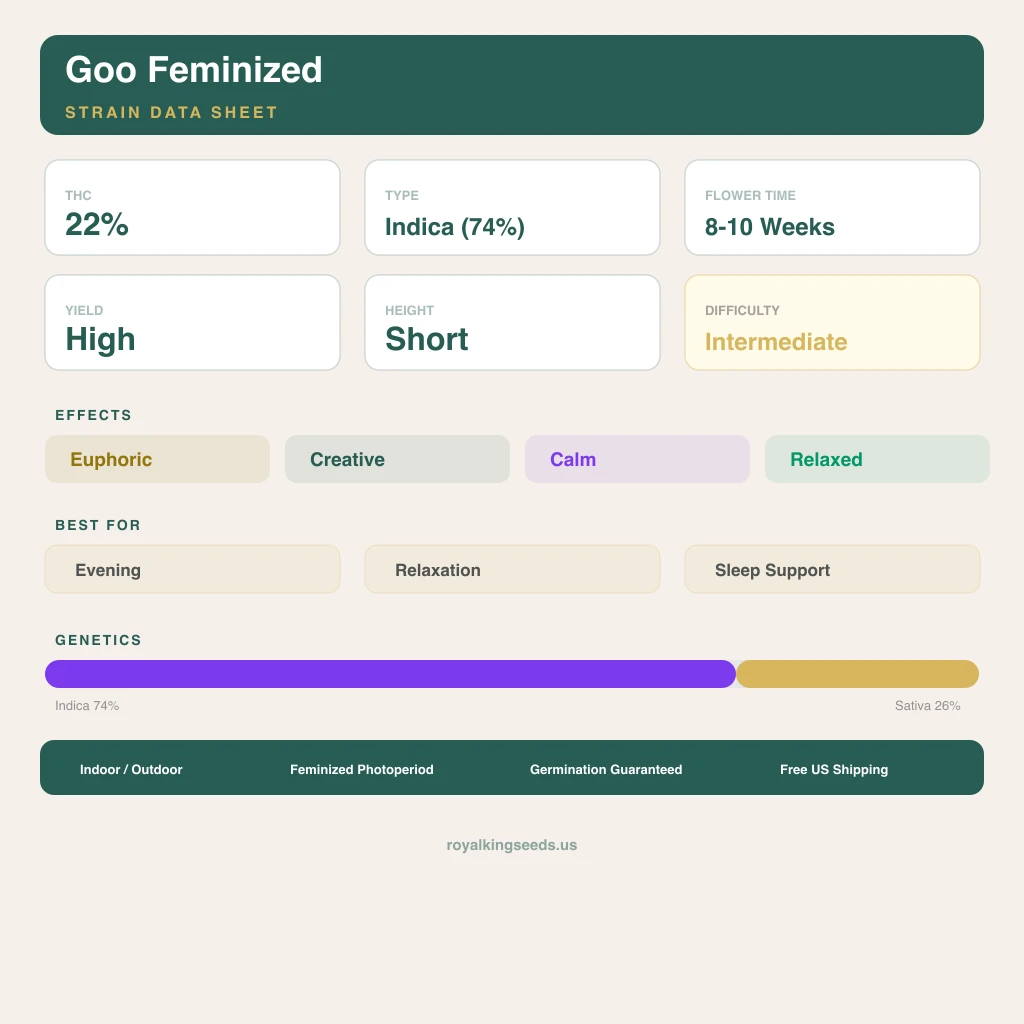 Goo Feminized
STRAIN DATA SHEET

THC
22%

TYPE
Indica (74%)

FLOWER TIME
8-10 Weeks

YIELD
High

HEIGHT
Short

DIFFICULTY
Intermediate

EFFECTS
Euphoric
Creative
Calm
Relaxed

BEST FOR
Evening
Relaxation
Sleep Support

GENETICS
Indica 74%
Sativa 26%

Indoor / Outdoor
Feminized Photoperiod
Germination Guaranteed
Free US Shipping

royalkingseeds.us