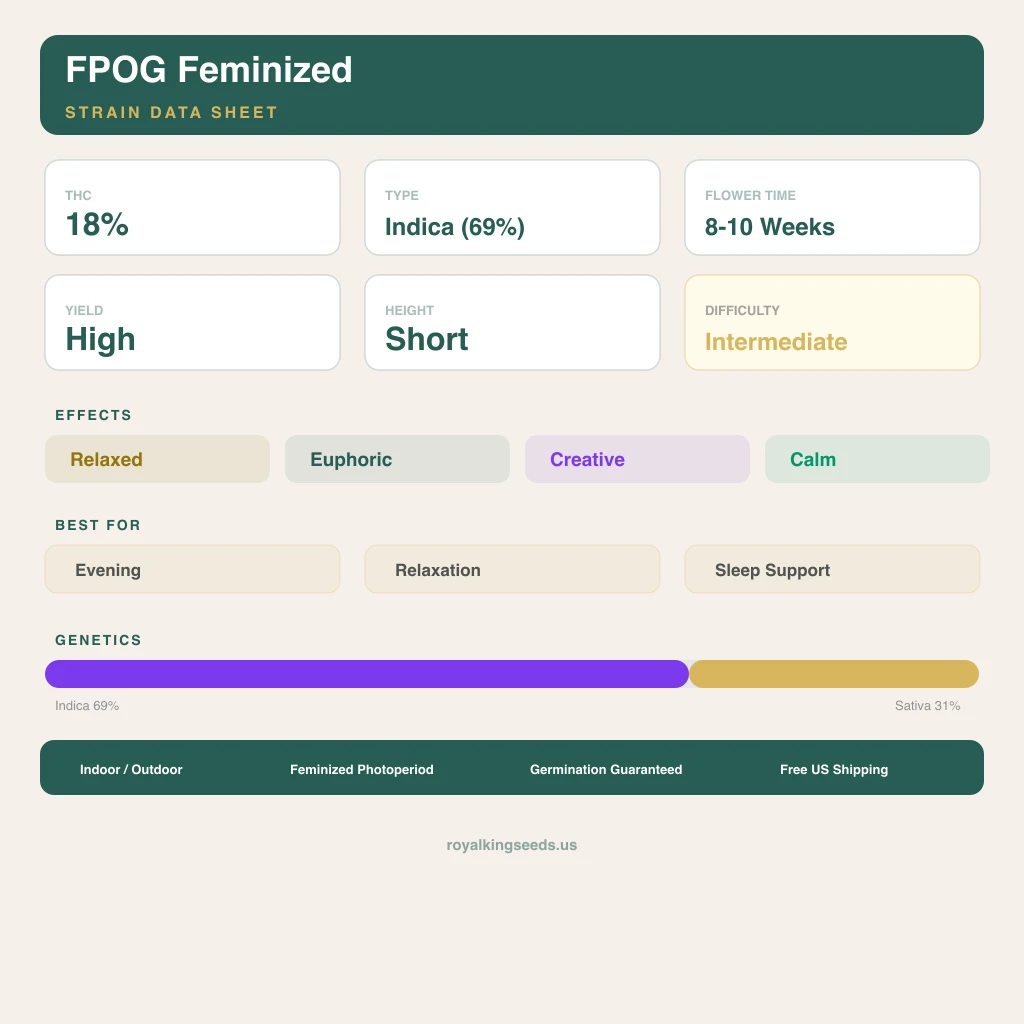 FPOG Feminized

STRAIN DATA SHEET

THC
18%

TYPE
Indica (69%)

FLOWER TIME
8-10 Weeks

YIELD
High

HEIGHT
Short

DIFFICULTY
Intermediate

EFFECTS

Relaxed

Euphoric

Creative

Calm

BEST FOR

Evening

Relaxation

Sleep Support

GENETICS

Indica 69%

Sativa 31%

Indoor / Outdoor

Feminized Photoperiod

Germination Guaranteed

Free US Shipping

royalkingseeds.us