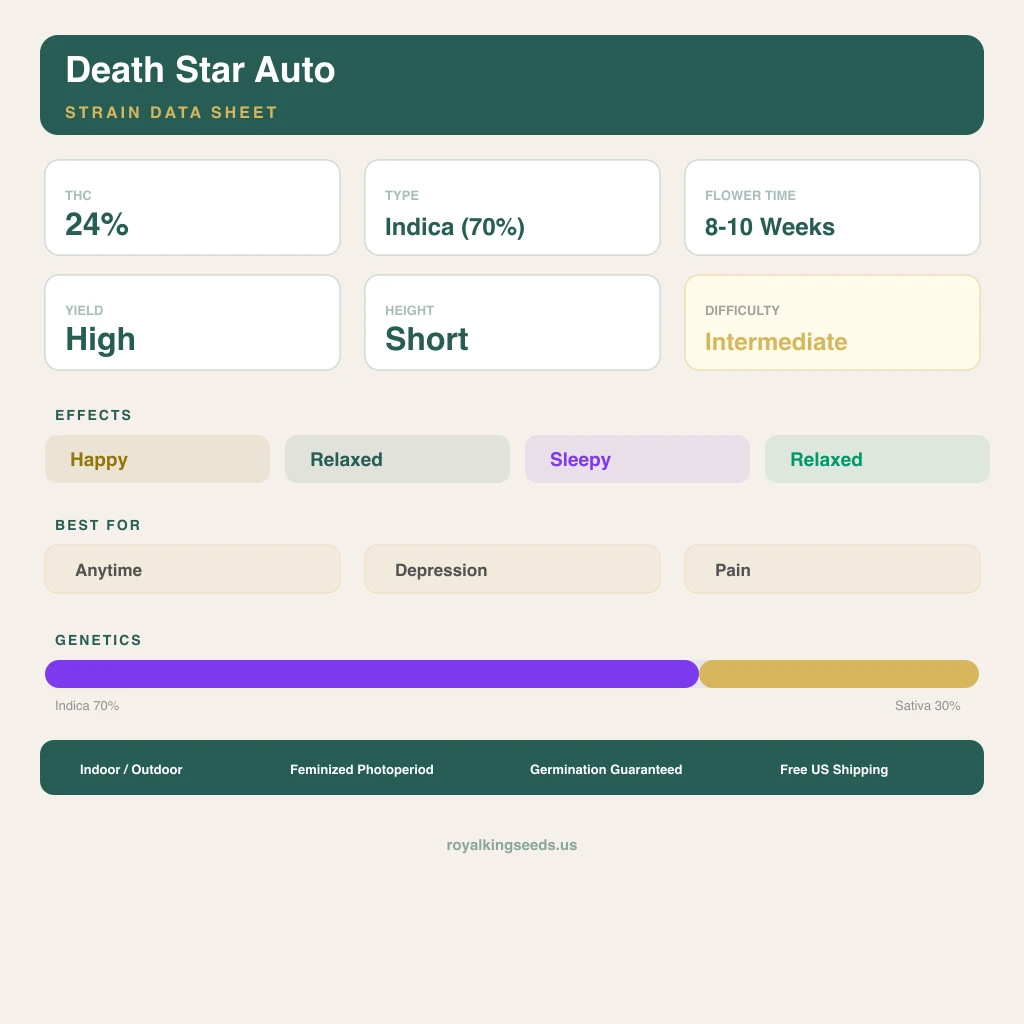 Death Star Auto
STRAIN DATA SHEET

THC
24%

TYPE
Indica (70%)

FLOWER TIME
8-10 Weeks

YIELD
High

HEIGHT
Short

DIFFICULTY
Intermediate

EFFECTS
Happy
Relaxed
Sleepy
Relaxed

BEST FOR
Anytime
Depression
Pain

GENETICS
Indica 70%
Sativa 30%

Indoor / Outdoor
Feminized Photoperiod
Germination Guaranteed
Free US Shipping

royalkingseeds.us