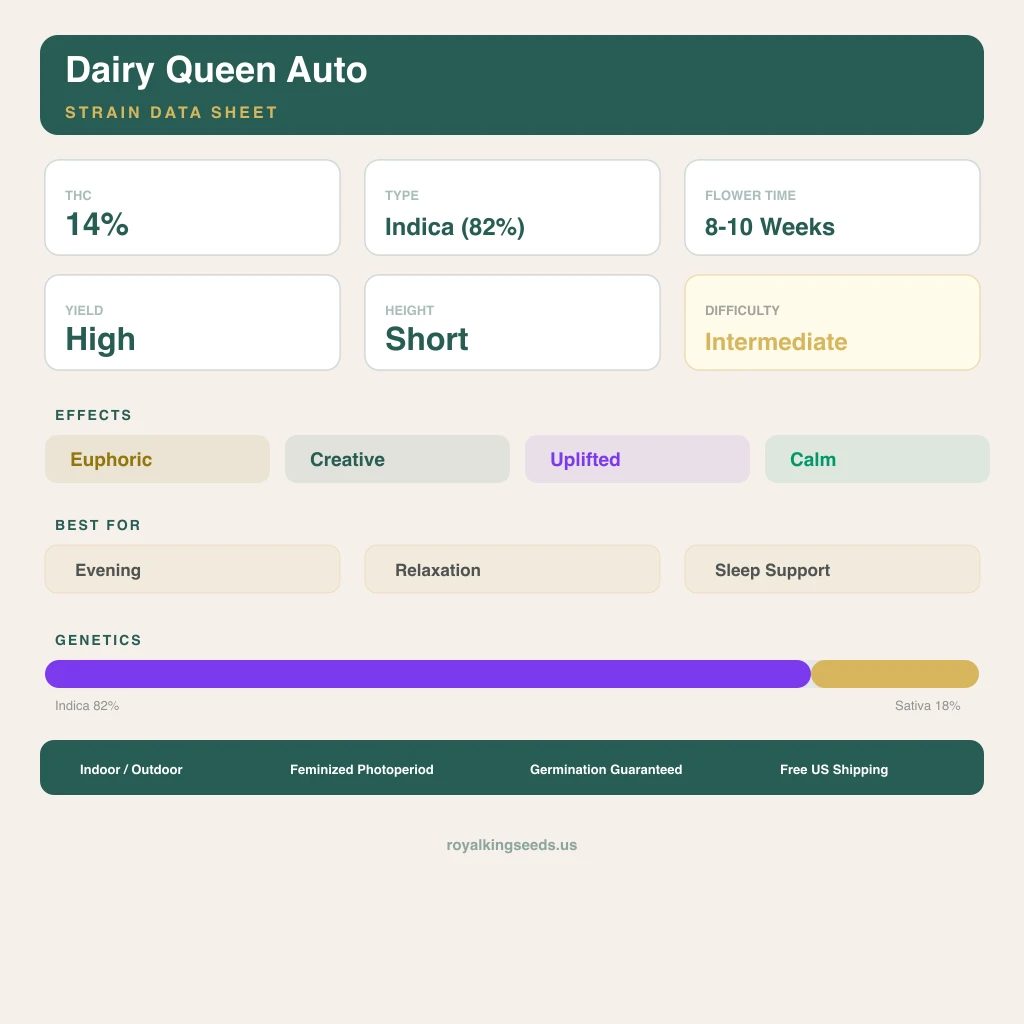 Dairy Queen Auto

STRAIN DATA SHEET

THC
14%

TYPE
Indica (82%)

FLOWER TIME
8-10 Weeks

YIELD
High

HEIGHT
Short

DIFFICULTY
Intermediate

EFFECTS

Euphoric

Creative

Uplifted

Calm

BEST FOR

Evening

Relaxation

Sleep Support

GENETICS

Indica 82%

Sativa 18%

Indoor / Outdoor

Feminized Photoperiod

Germination Guaranteed

Free US Shipping

royalkingseeds.us