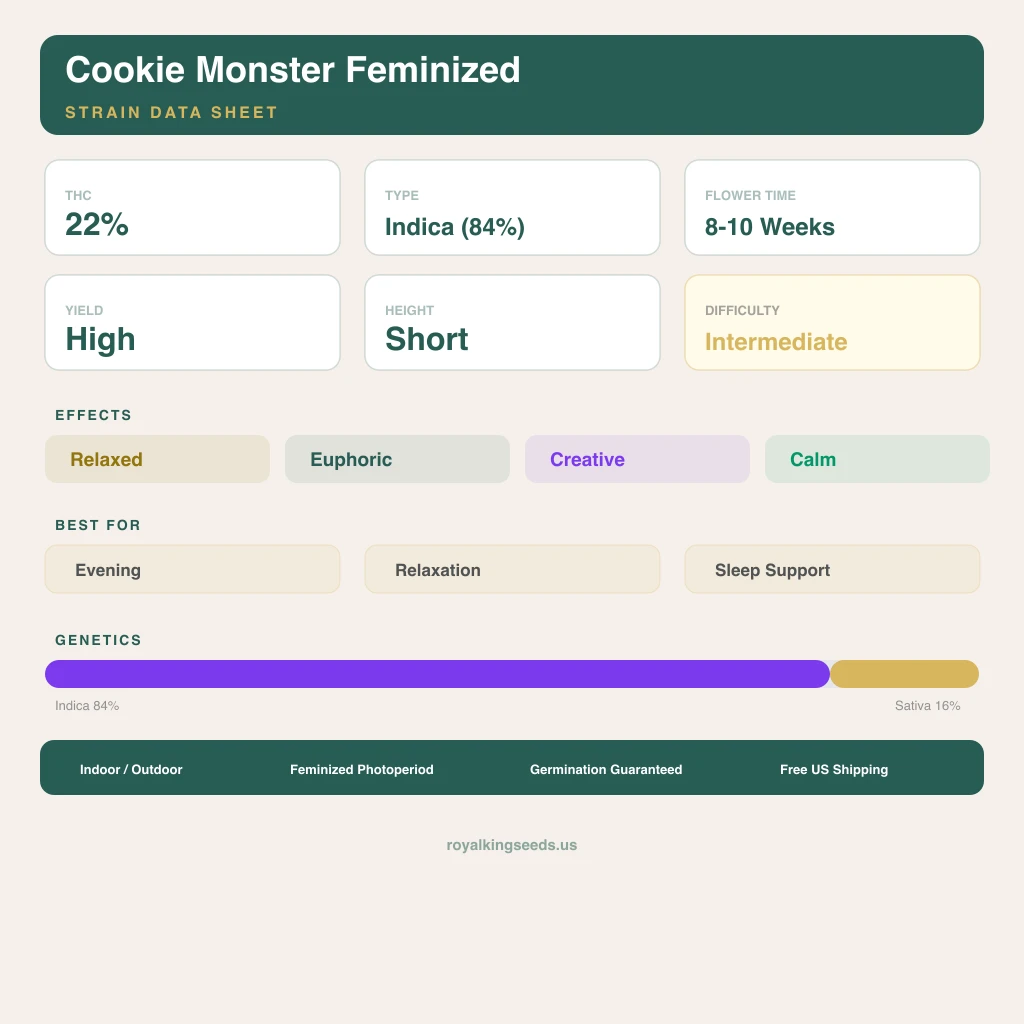 Cookie Monster Feminized

STRAIN DATA SHEET

THC
22%

TYPE
Indica (84%)

FLOWER TIME
8-10 Weeks

YIELD
High

HEIGHT
Short

DIFFICULTY
Intermediate

EFFECTS

Relaxed

Euphoric

Creative

Calm

BEST FOR

Evening

Relaxation

Sleep Support

GENETICS

Indica 84%

Sativa 16%

Indoor / Outdoor

Feminized Photoperiod

Germination Guaranteed

Free US Shipping

royalkingseeds.us