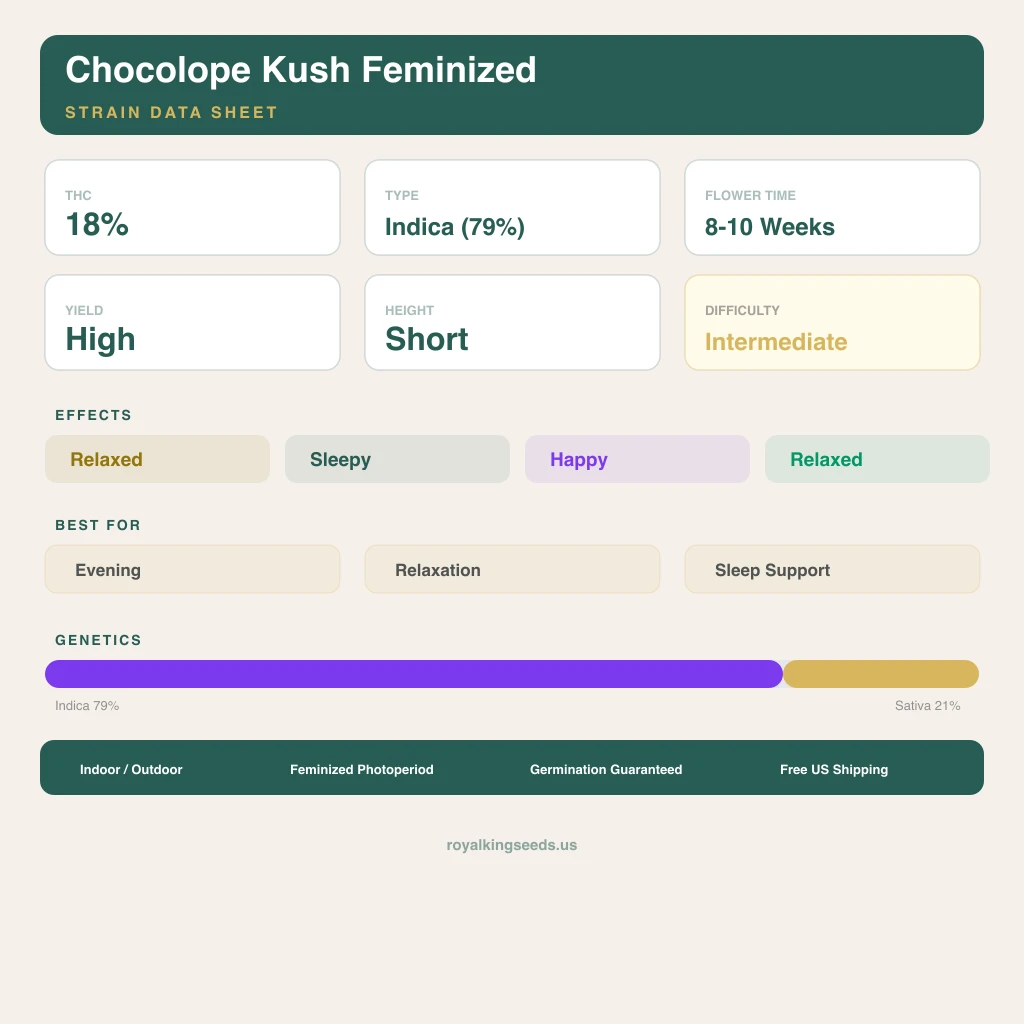 Chocolope Kush Feminized

STRAIN DATA SHEET

THC
18%

TYPE
Indica (79%)

FLOWER TIME
8-10 Weeks

YIELD
High

HEIGHT
Short

DIFFICULTY
Intermediate

EFFECTS

Relaxed

Sleepy

Happy

Relaxed

BEST FOR

Evening

Relaxation

Sleep Support

GENETICS

Indica 79%

Sativa 21%

Indoor / Outdoor

Feminized Photoperiod

Germination Guaranteed

Free US Shipping

royalkingseeds.us