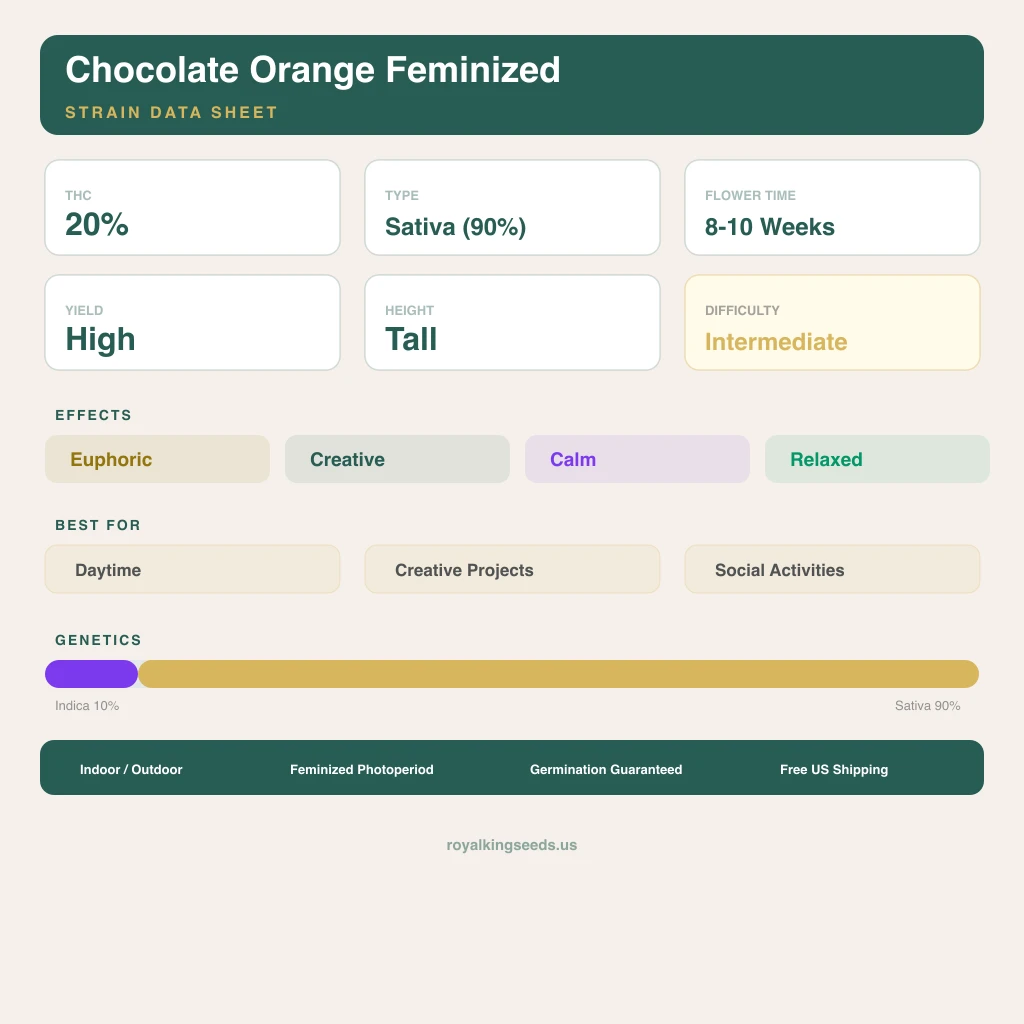 Chocolate Orange Feminized
STRAIN DATA SHEET

THC
20%

TYPE
Sativa (90%)

FLOWER TIME
8-10 Weeks

YIELD
High

HEIGHT
Tall

DIFFICULTY
Intermediate

EFFECTS
Euphoric
Creative
Calm
Relaxed

BEST FOR
Daytime
Creative Projects
Social Activities

GENETICS
Indica 10%
Sativa 90%

Indoor / Outdoor
Feminized Photoperiod
Germination Guaranteed
Free US Shipping

royalkingseeds.us