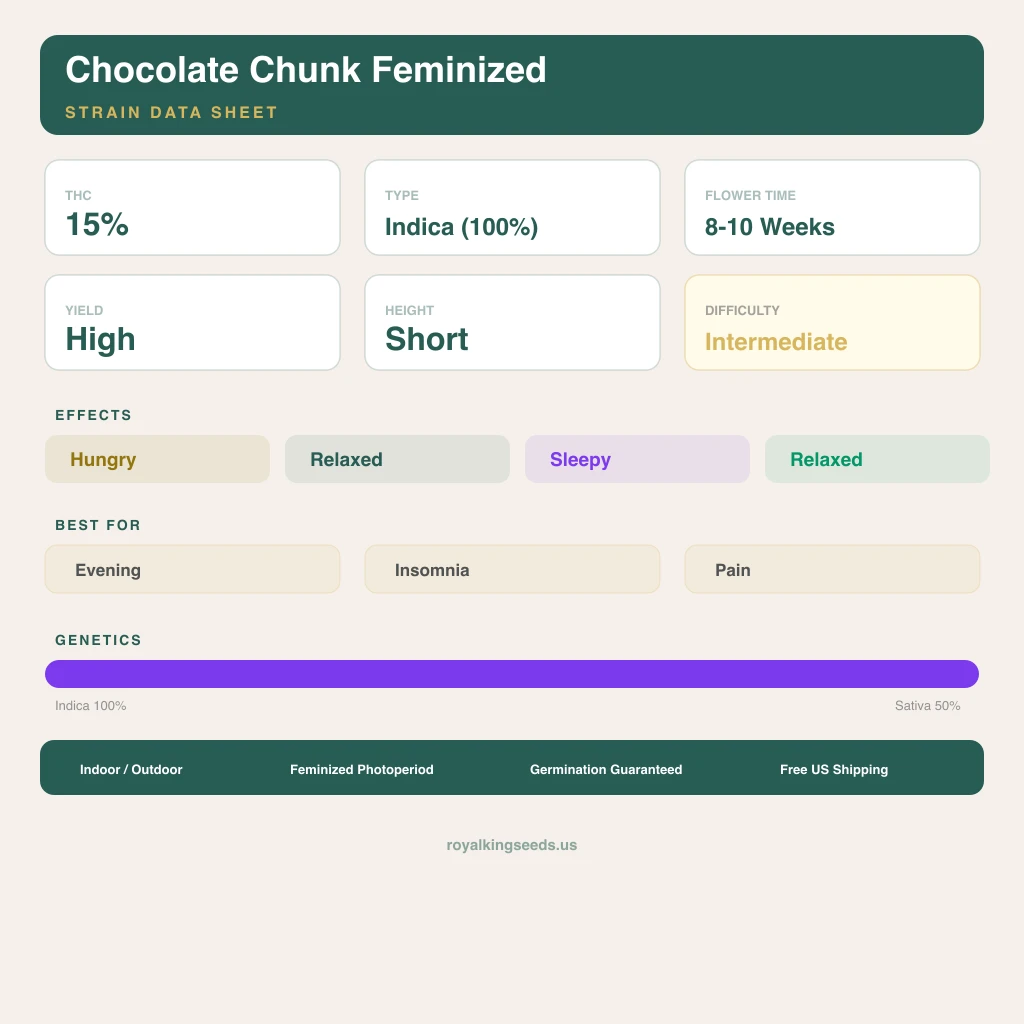 Chocolate Chunk Feminized

STRAIN DATA SHEET

THC
15%

TYPE
Indica (100%)

FLOWER TIME
8-10 Weeks

YIELD
High

HEIGHT
Short

DIFFICULTY
Intermediate

EFFECTS

Hungry

Relaxed

Sleepy

Relaxed

BEST FOR

Evening

Insomnia

Pain

GENETICS

Indica 100%

Sativa 50%

Indoor / Outdoor

Feminized Photoperiod

Germination Guaranteed

Free US Shipping

royalkingseeds.us