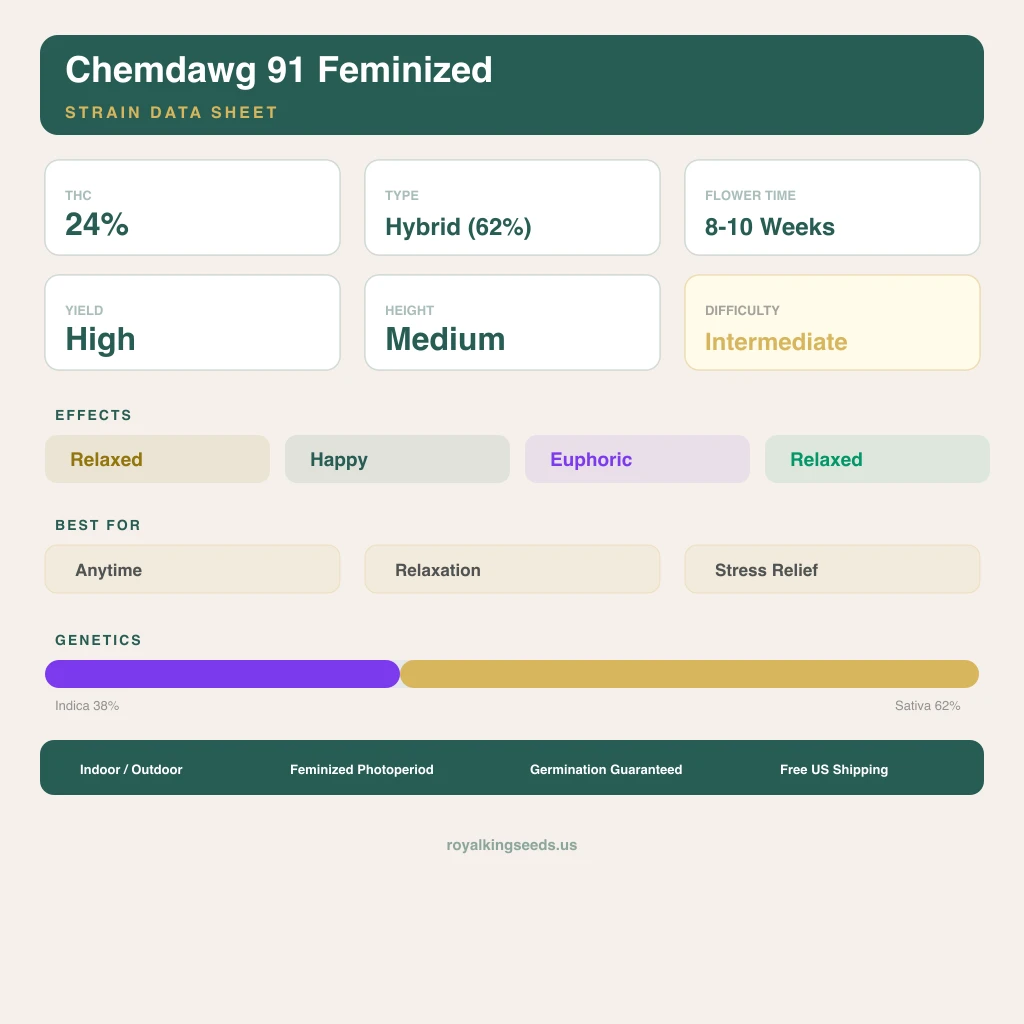 Chemdawg 91 Feminized

STRAIN DATA SHEET

THC
24%

TYPE
Hybrid (62%)

FLOWER TIME
8-10 Weeks

YIELD
High

HEIGHT
Medium

DIFFICULTY
Intermediate

EFFECTS

Relaxed

Happy

Euphoric

Relaxed

BEST FOR

Anytime

Relaxation

Stress Relief

GENETICS

Indica 38%

Sativa 62%

Indoor / Outdoor

Feminized Photoperiod

Germination Guaranteed

Free US Shipping

royalkingseeds.us