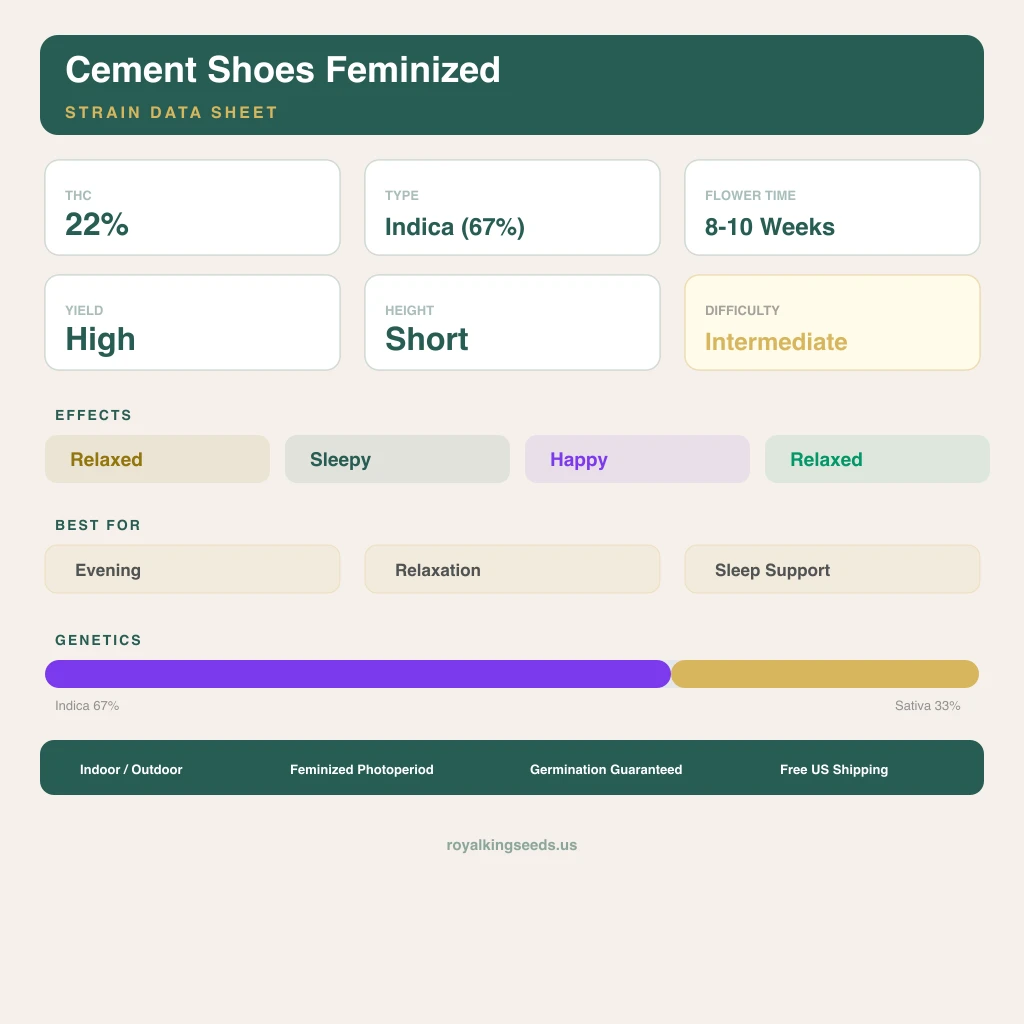 Cement Shoes Feminized

STRAIN DATA SHEET

THC
22%

TYPE
Indica (67%)

FLOWER TIME
8-10 Weeks

YIELD
High

HEIGHT
Short

DIFFICULTY
Intermediate

EFFECTS

Relaxed

Sleepy

Happy

Relaxed

BEST FOR

Evening

Relaxation

Sleep Support

GENETICS

Indica 67%

Sativa 33%

Indoor / Outdoor

Feminized Photoperiod

Germination Guaranteed

Free US Shipping

royalkingseeds.us