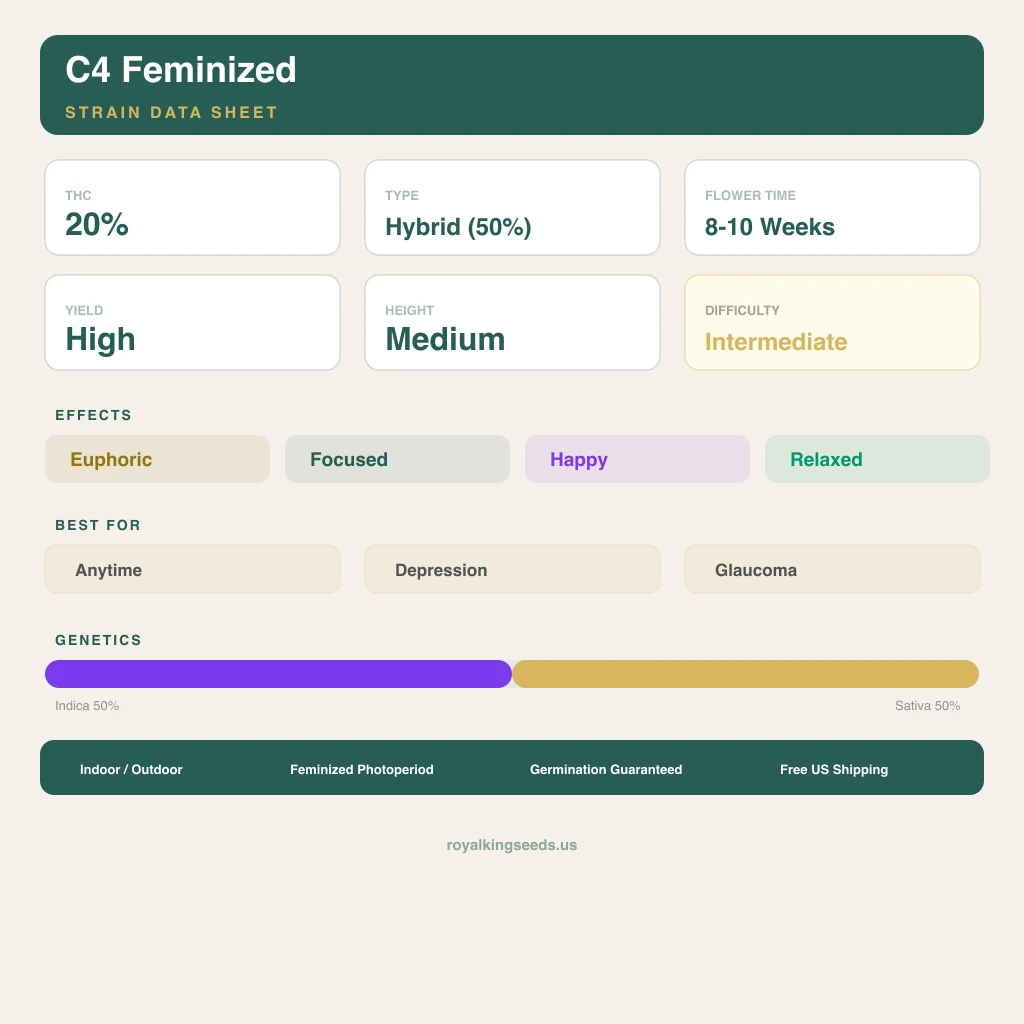 C4 Feminized
STRAIN DATA SHEET

THC
20%

TYPE
Hybrid (50%)

FLOWER TIME
8-10 Weeks

YIELD
High

HEIGHT
Medium

DIFFICULTY
Intermediate

EFFECTS
Euphoric
Focused
Happy
Relaxed

BEST FOR
Anytime
Depression
Glaucoma

GENETICS
Indica 50%
Sativa 50%

Indoor / Outdoor
Feminized Photoperiod
Germination Guaranteed
Free US Shipping

royalkingseeds.us