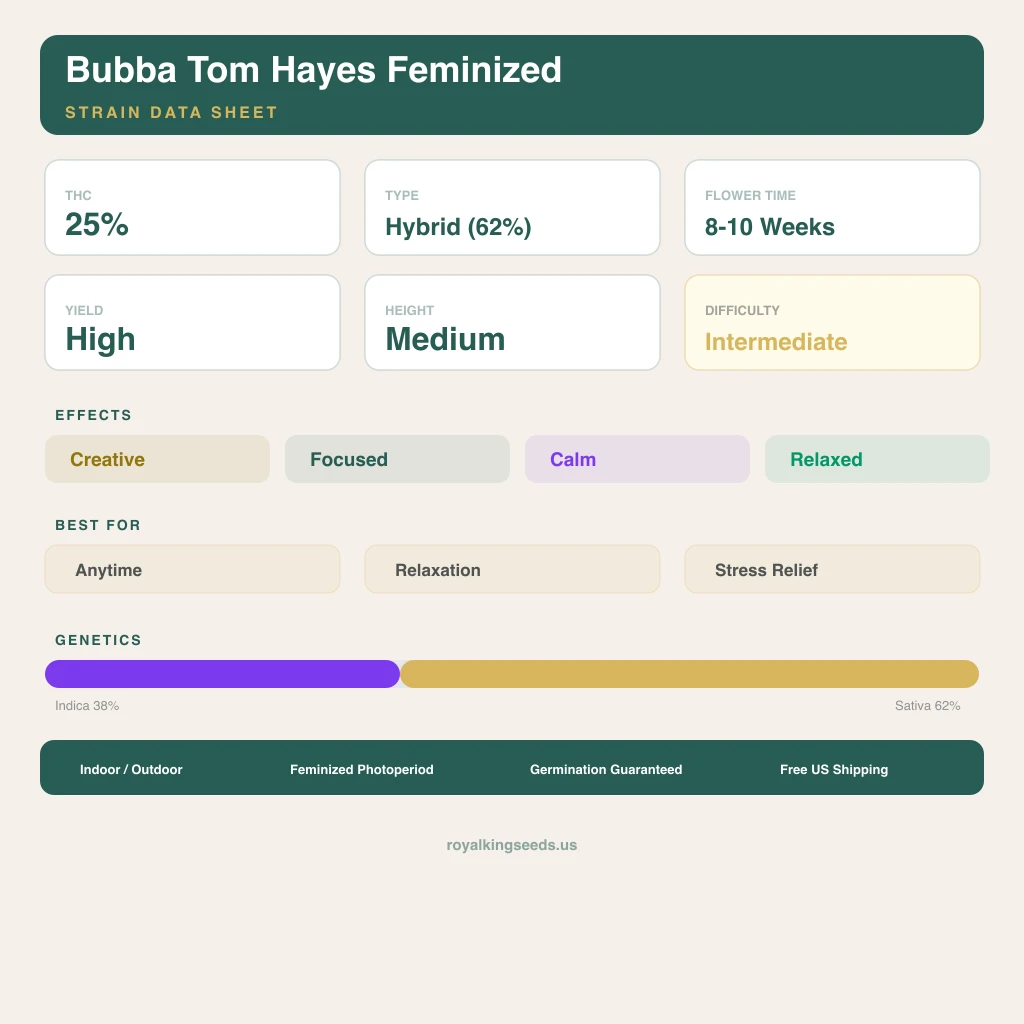 Bubba Tom Hayes Feminized

STRAIN DATA SHEET

THC
25%

TYPE
Hybrid (62%)

FLOWER TIME
8-10 Weeks

YIELD
High

HEIGHT
Medium

DIFFICULTY
Intermediate

EFFECTS

Creative

Focused

Calm

Relaxed

BEST FOR

Anytime

Relaxation

Stress Relief

GENETICS

Indica 38%

Sativa 62%

Indoor / Outdoor

Feminized Photoperiod

Germination Guaranteed

Free US Shipping

royalkingseeds.us