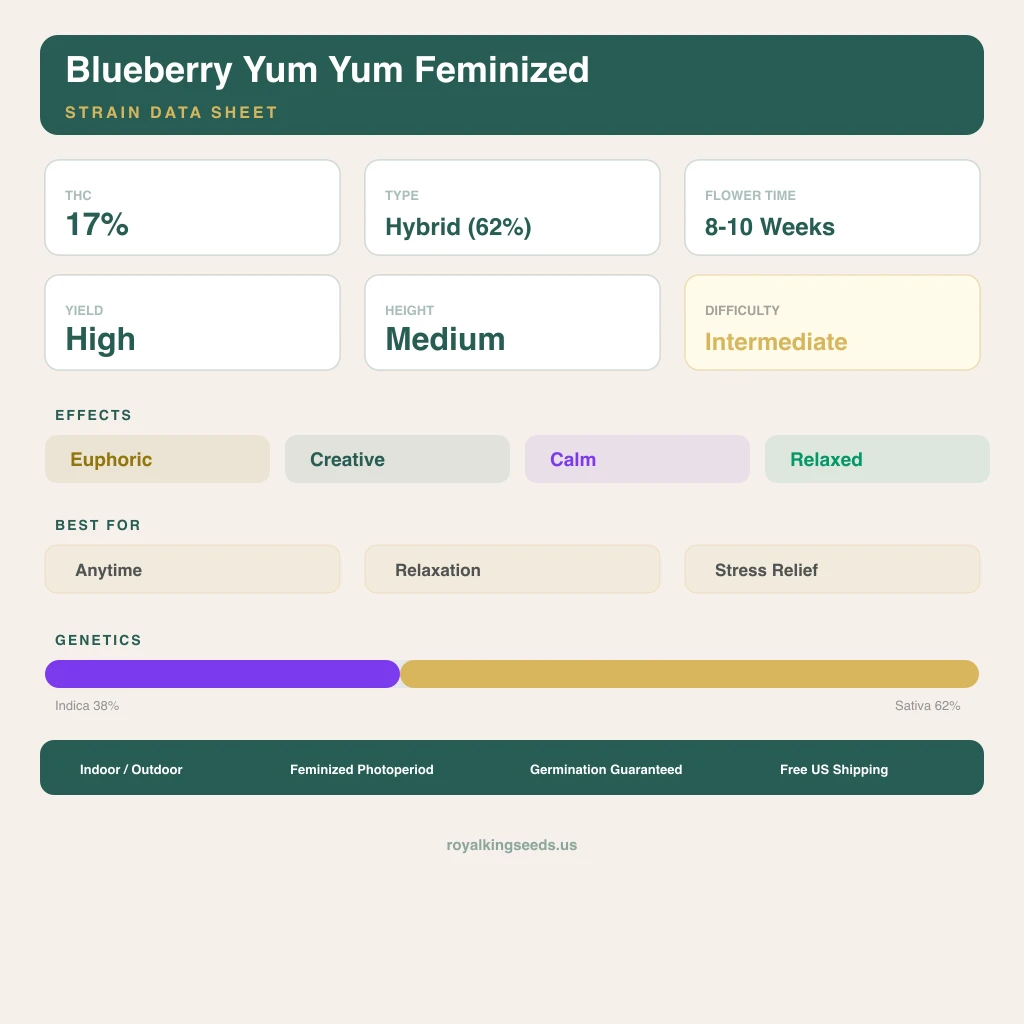 Blueberry Yum Yum Feminized
STRAIN DATA SHEET

THC
17%

TYPE
Hybrid (62%)

FLOWER TIME
8-10 Weeks

YIELD
High

HEIGHT
Medium

DIFFICULTY
Intermediate

EFFECTS
Euphoric
Creative
Calm
Relaxed

BEST FOR
Anytime
Relaxation
Stress Relief

GENETICS
Indica 38%
Sativa 62%

Indoor / Outdoor
Feminized Photoperiod
Germination Guaranteed
Free US Shipping

royalkingseeds.us