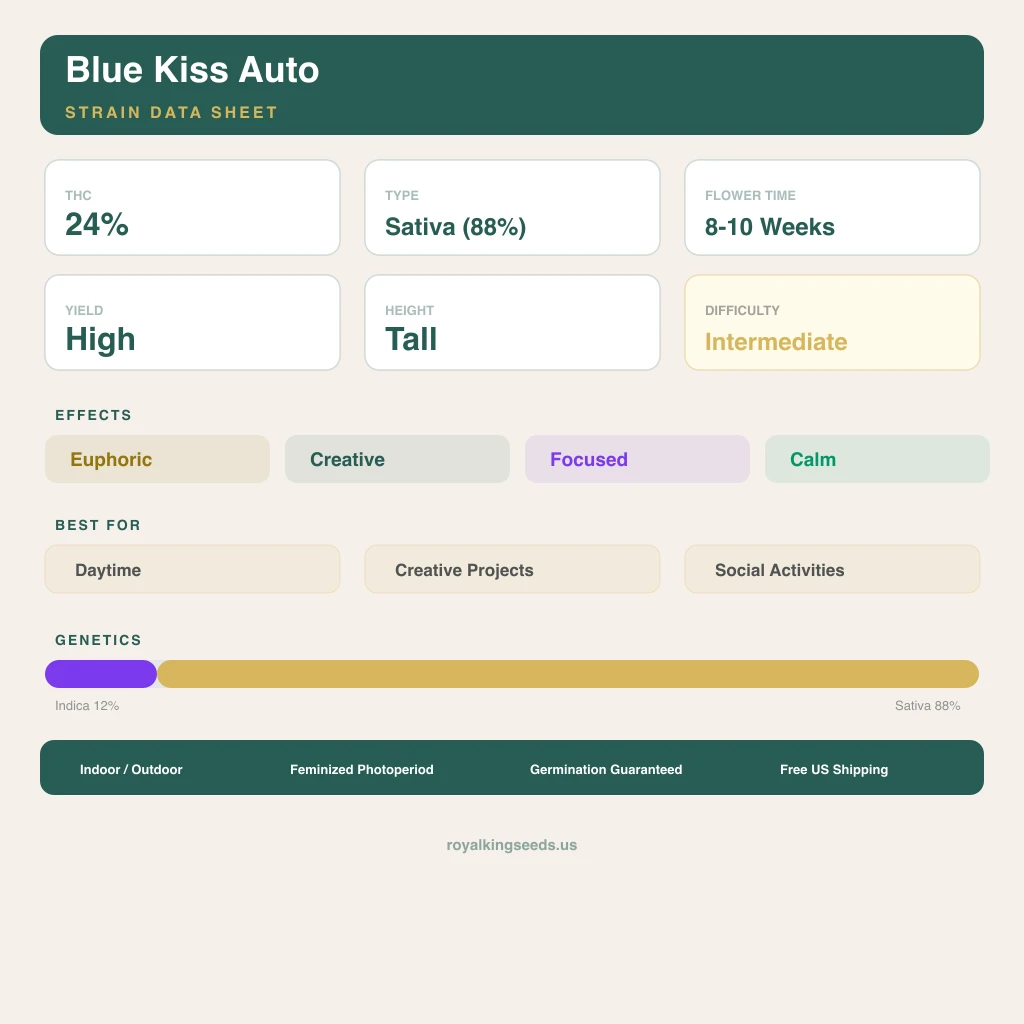 Blue Kiss Auto

STRAIN DATA SHEET

THC
24%

TYPE
Sativa (88%)

FLOWER TIME
8-10 Weeks

YIELD
High

HEIGHT
Tall

DIFFICULTY
Intermediate

EFFECTS

Euphoric

Creative

Focused

Calm

BEST FOR

Daytime

Creative Projects

Social Activities

GENETICS

Indica 12%

Sativa 88%

Indoor / Outdoor

Feminized Photoperiod

Germination Guaranteed

Free US Shipping

royalkingseeds.us