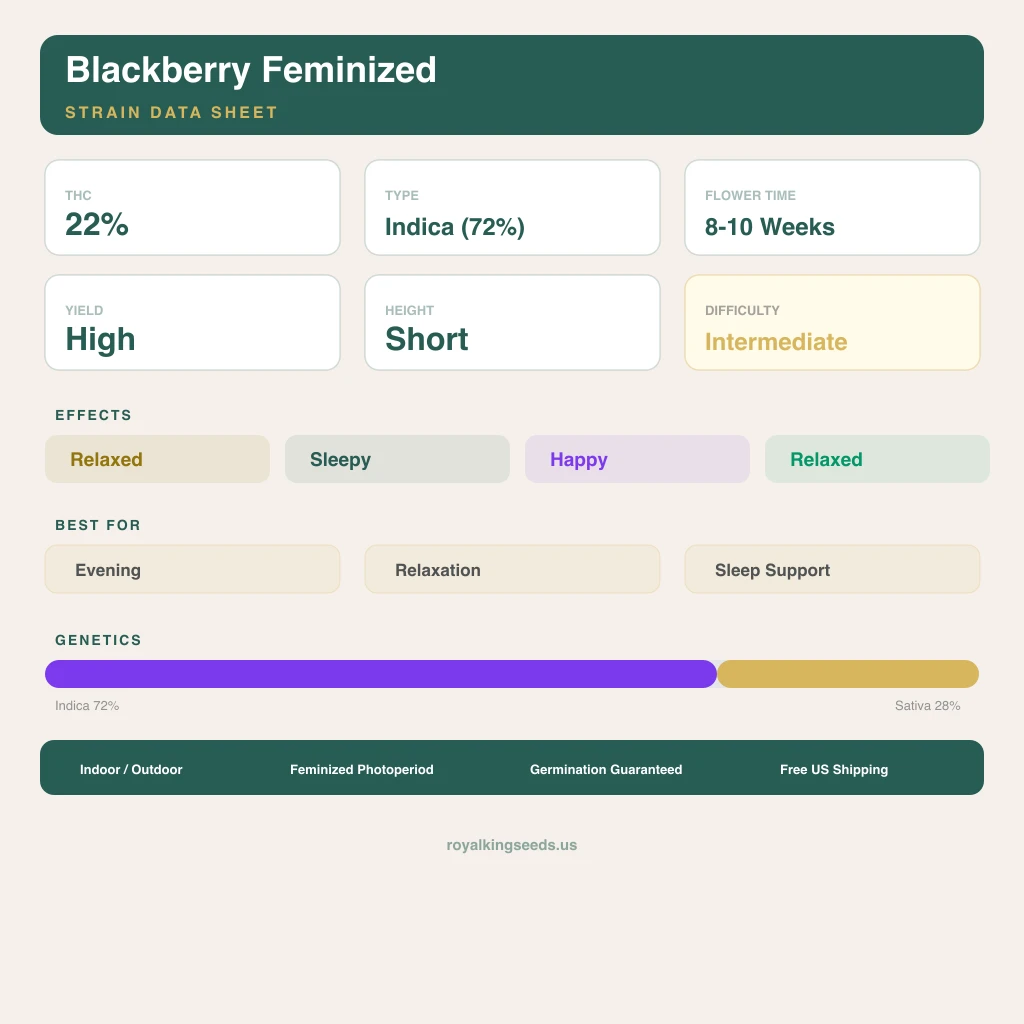 Blackberry Feminized
STRAIN DATA SHEET

THC
22%

TYPE
Indica (72%)

FLOWER TIME
8-10 Weeks

YIELD
High

HEIGHT
Short

DIFFICULTY
Intermediate

EFFECTS

Relaxed
Sleepy
Happy
Relaxed

BEST FOR

Evening
Relaxation
Sleep Support

GENETICS

Indica 72%
Sativa 28%

Indoor / Outdoor
Feminized Photoperiod
Germination Guaranteed
Free US Shipping

royalkingseeds.us