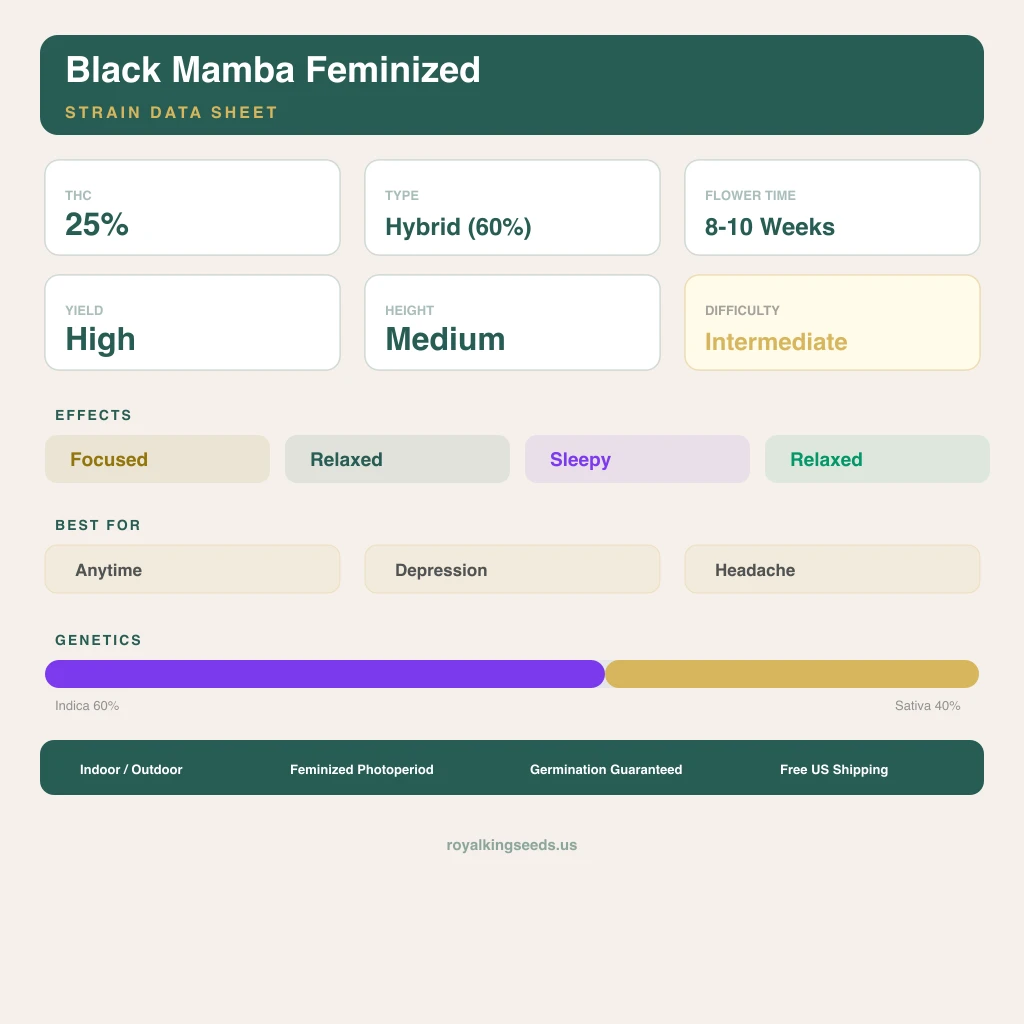 Black Mamba Feminized
STRAIN DATA SHEET

THC
25%

TYPE
Hybrid (60%)

FLOWER TIME
8-10 Weeks

YIELD
High

HEIGHT
Medium

DIFFICULTY
Intermediate

EFFECTS
Focused
Relaxed
Sleepy
Relaxed

BEST FOR
Anytime
Depression
Headache

GENETICS
Indica 60%
Sativa 40%

Indoor / Outdoor
Feminized Photoperiod
Germination Guaranteed
Free US Shipping

royalkingseeds.us