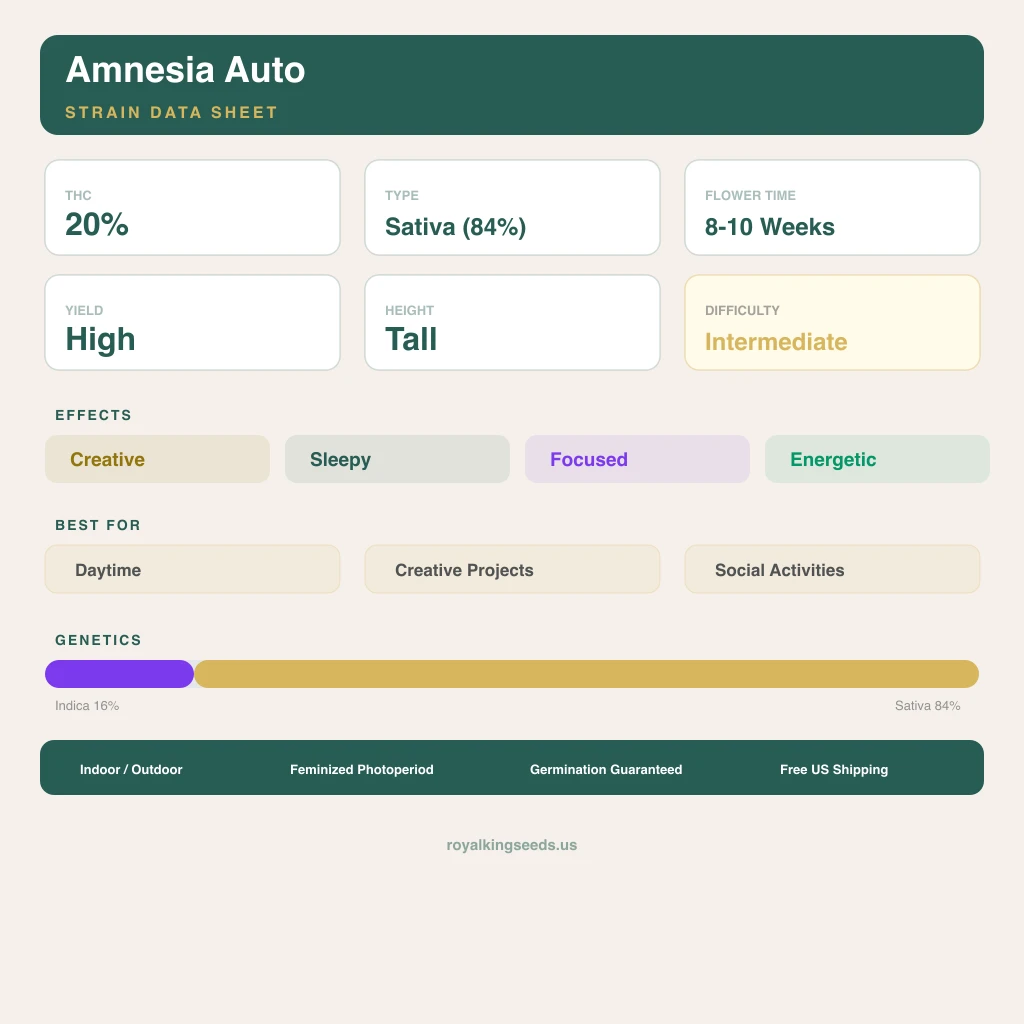 Amnesia Auto
STRAIN DATA SHEET

THC
20%

TYPE
Sativa (84%)

FLOWER TIME
8-10 Weeks

YIELD
High

HEIGHT
Tall

DIFFICULTY
Intermediate

EFFECTS
Creative
Sleepy
Focused
Energetic

BEST FOR
Daytime
Creative Projects
Social Activities

GENETICS
Indica 16%
Sativa 84%

Indoor / Outdoor
Feminized Photoperiod
Germination Guaranteed
Free US Shipping

royalkingseeds.us