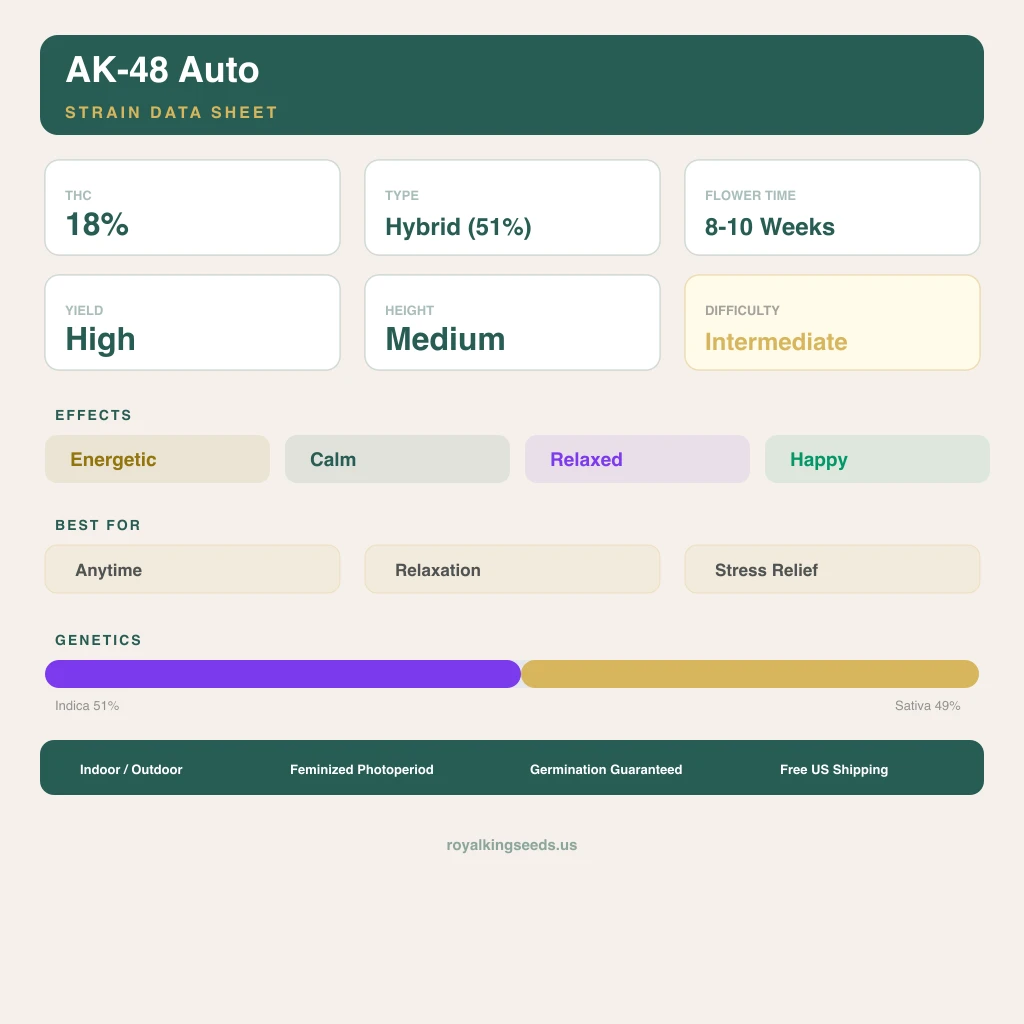 AK-48 Auto

STRAIN DATA SHEET

THC
18%

TYPE
Hybrid (51%)

FLOWER TIME
8-10 Weeks

YIELD
High

HEIGHT
Medium

DIFFICULTY
Intermediate

EFFECTS

Energetic

Calm

Relaxed

Happy

BEST FOR

Anytime

Relaxation

Stress Relief

GENETICS

Indica 51%

Sativa 49%

Indoor / Outdoor

Feminized Photoperiod

Germination Guaranteed

Free US Shipping

royalkingseeds.us